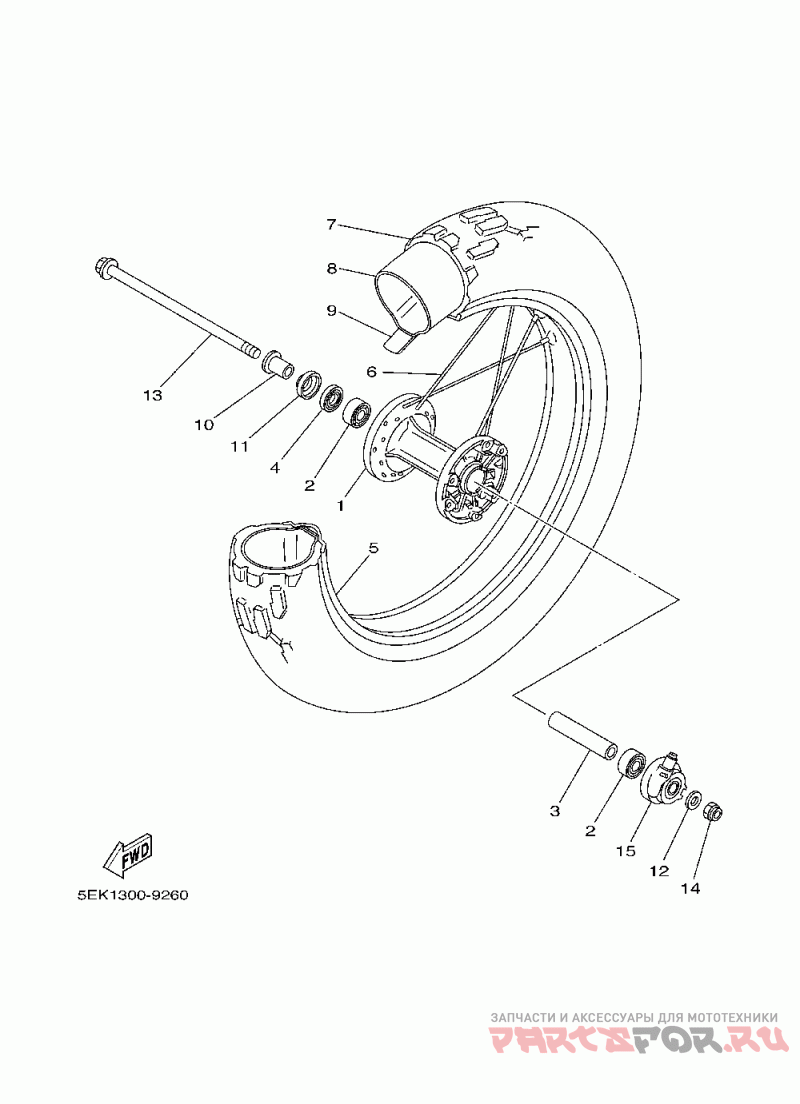 7
8
9
6
13
10
11
4
2
1
5
3
2
15
12
14
FWD
5EK1300-9260
ЗАПЧАСТИ И АКСЕССУАРЫ ДЛЯ МОТОТЕХНИКИ
PARTSFOR.RU