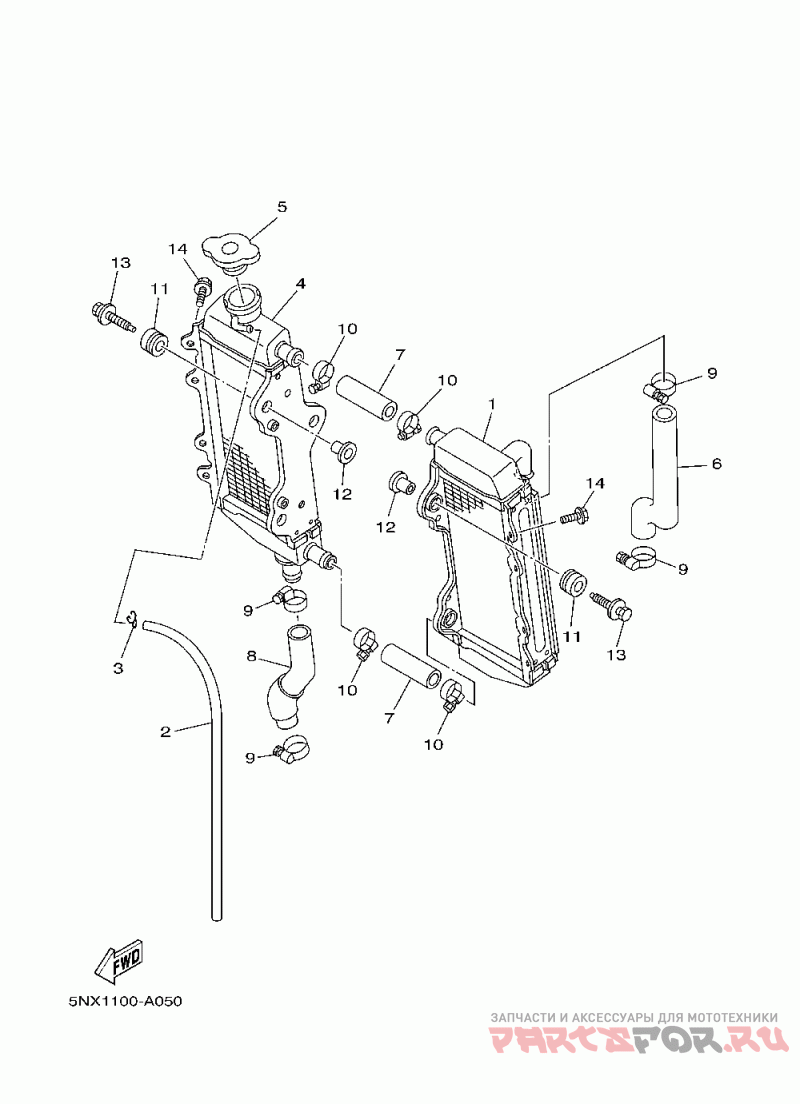 5
14
13
11
4
10
7
10
1
9
6
12
12
14
9
11
13
9
3
8
10
7
10
2
9
FWD
5NX1100-A050
ЗАПЧАСТИ И АКСЕССУАРЫ ДЛЯ МОТОТЕХНИКИ
PARTSFOR.RU