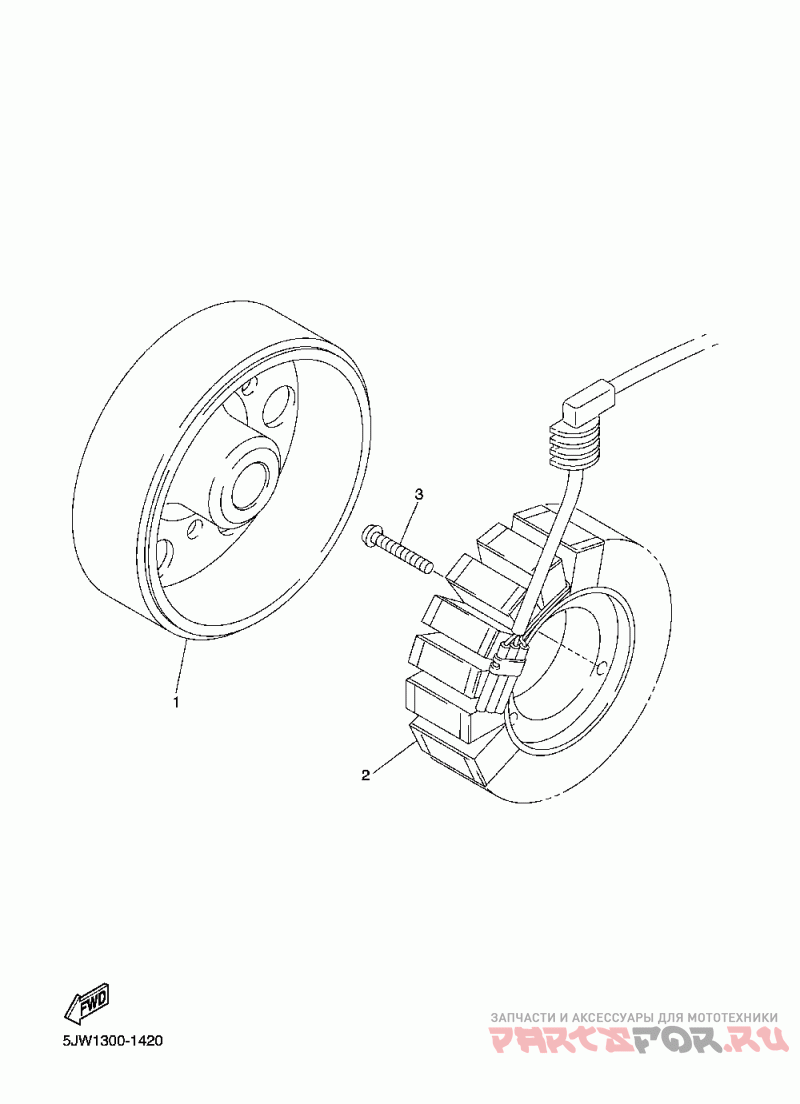 3

1

2

FWD

5JW1300-1420

ЗАПЧАСТИ И АКСЕССУАРЫ ДЛЯ МОТОТЕХНИКИ
PARTSFOR.RU