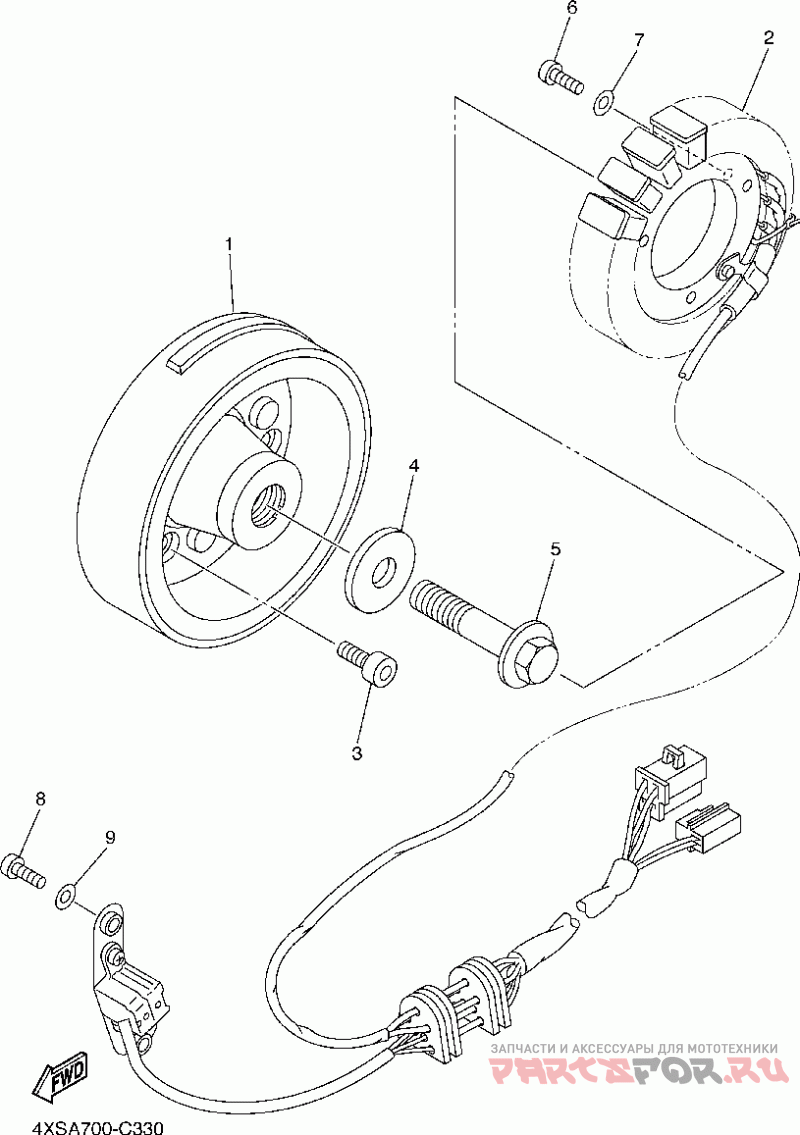 6
7
2
1
4
5
3
8
9
FWD
4XSA700-C330
ЗАПЧАСТИ И АКСЕССУАРЫ ДЛЯ МОТОТЕХНИКИ
PARTSFOR.RU