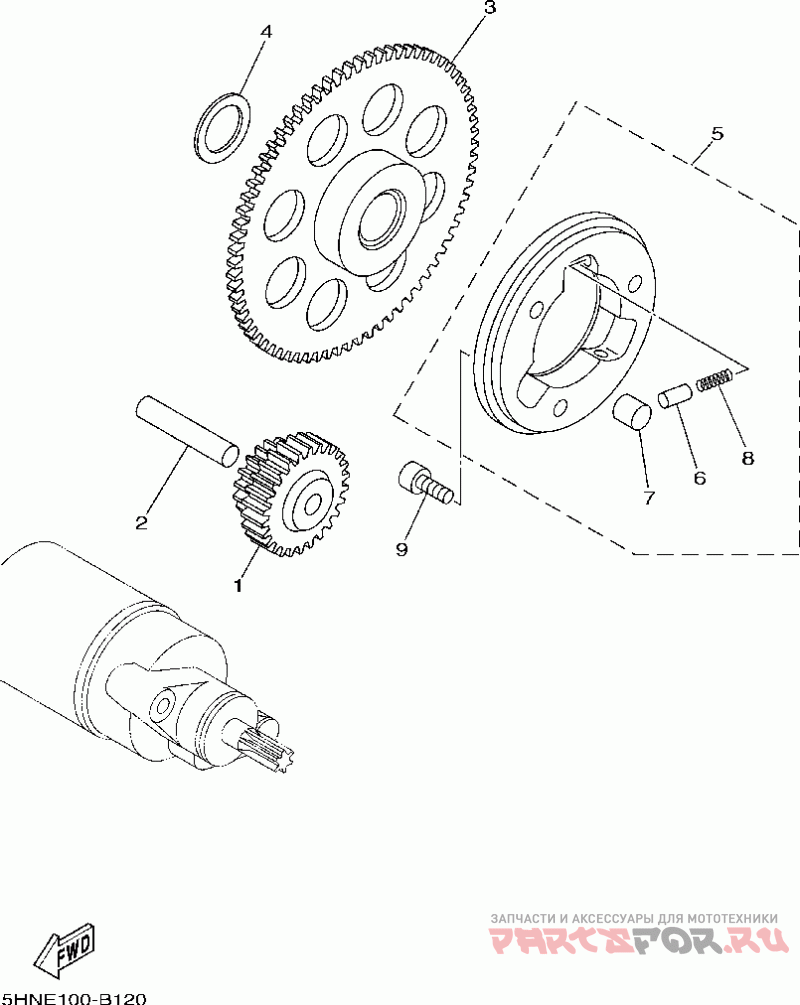 3
4
5
2
1
9
7
6
8
FWD
5HNE100-B120
ЗАПЧАСТИ И АКСЕССУАРЫ ДЛЯ МОТОТЕХНИКИ
PARTSFOR.RU