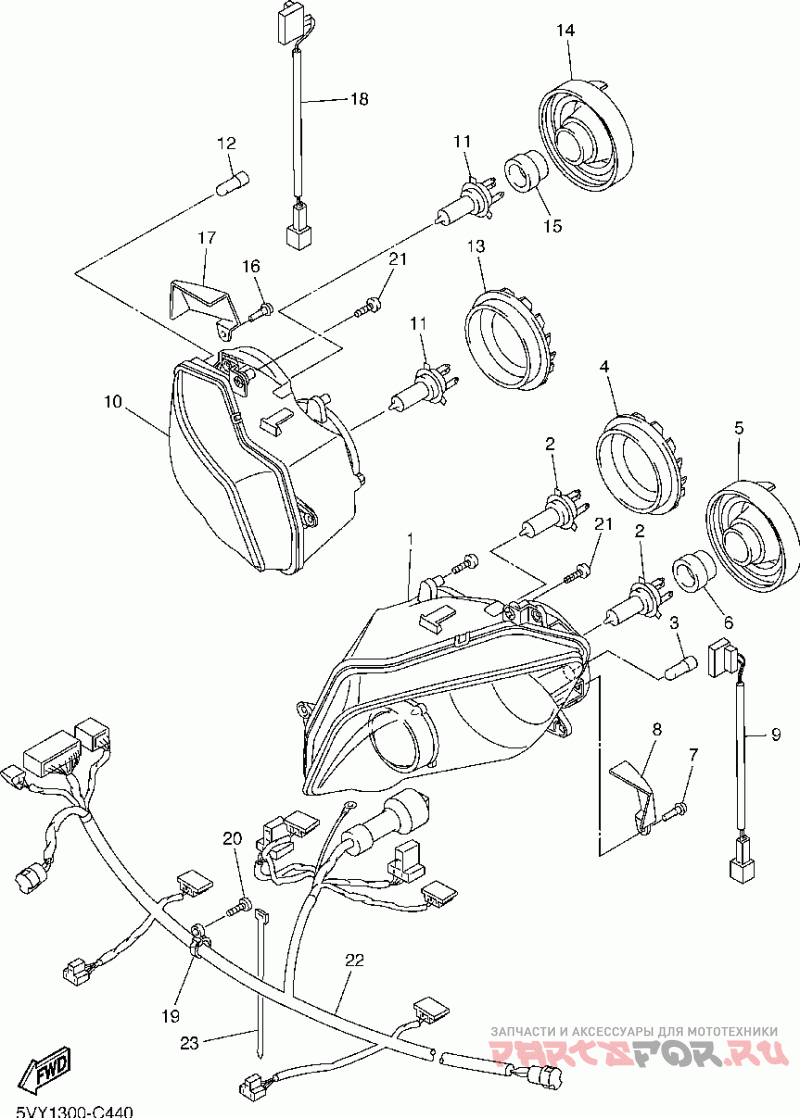 14
18
12
11
15
17
16
21
13
11
10
4
5
2
21
1
2
6
3
8
7
9
20
22
19
23
FWD
5VY1300-C440
ЗАПЧАСТИ И АКСЕССУАРЫ ДЛЯ МОТОТЕХНИКИ
PARTSFOR.RU