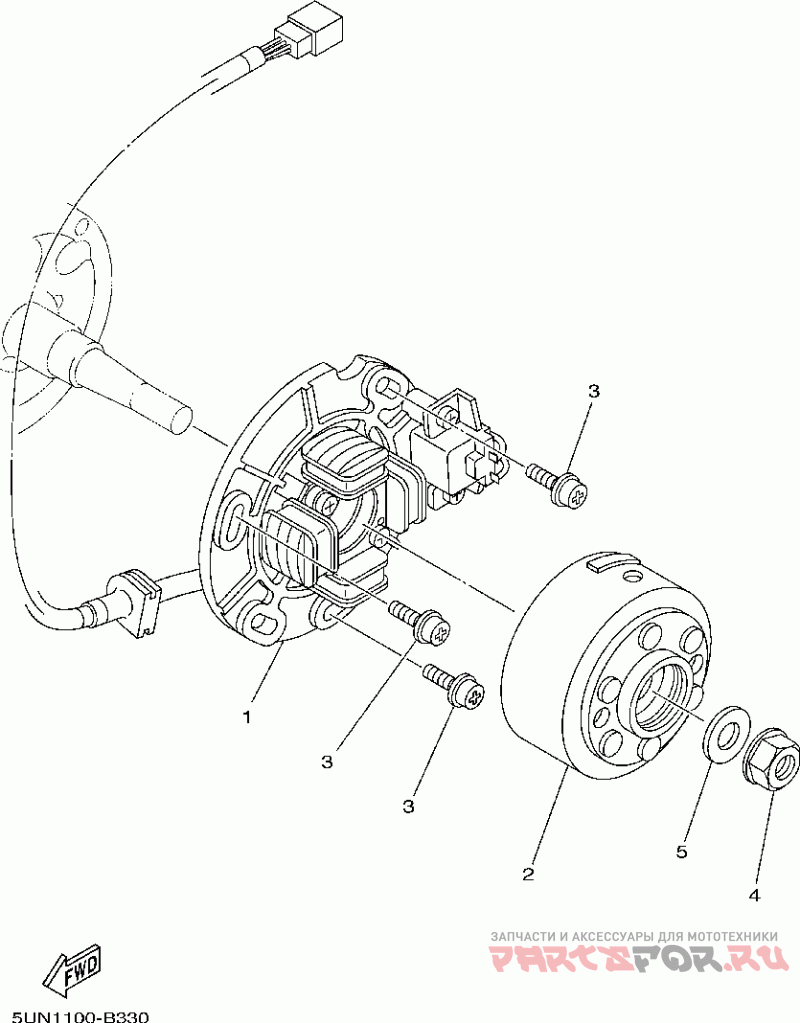 3

1

3

3

2

5

4

FWD

5UN1100-B330

ЗАПЧАСТИ И АКСЕССУАРЫ ДЛЯ МОТОТЕХНИКИ

PARTSFOR.RU