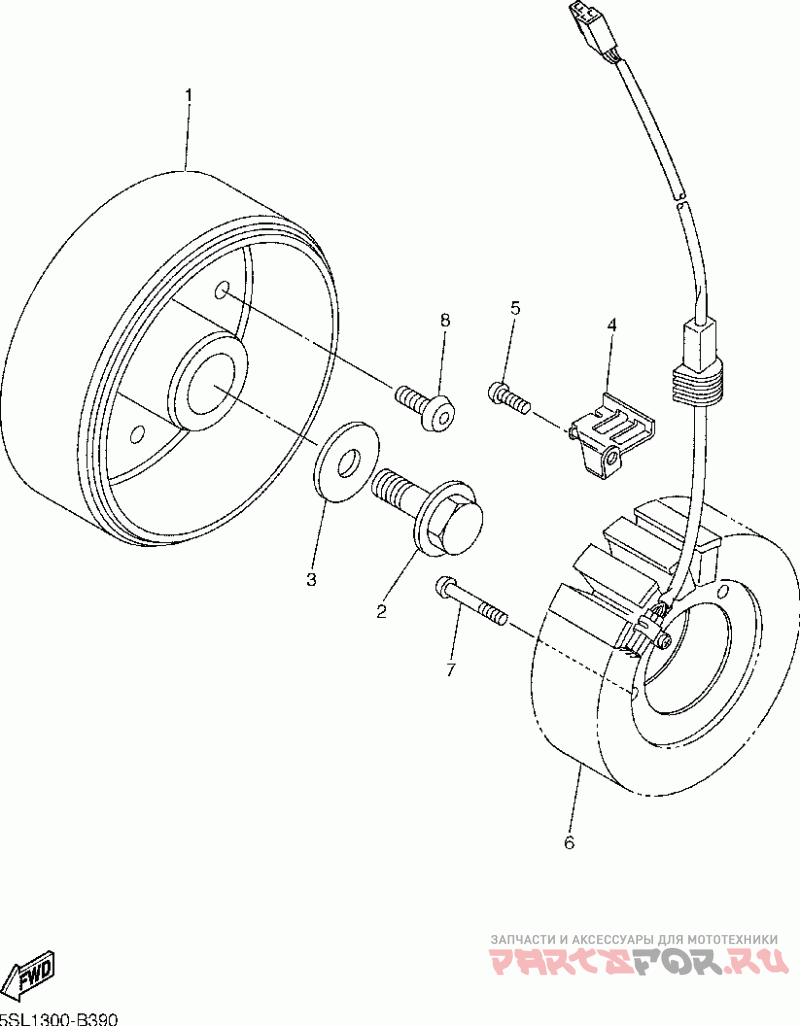 1
8
5
4
3
2
7
6
FWD
5SL1300-B390
ЗАПЧАСТИ И АКСЕССУАРЫ ДЛЯ МОТОТЕХНИКИ
PARTSFOR.RU