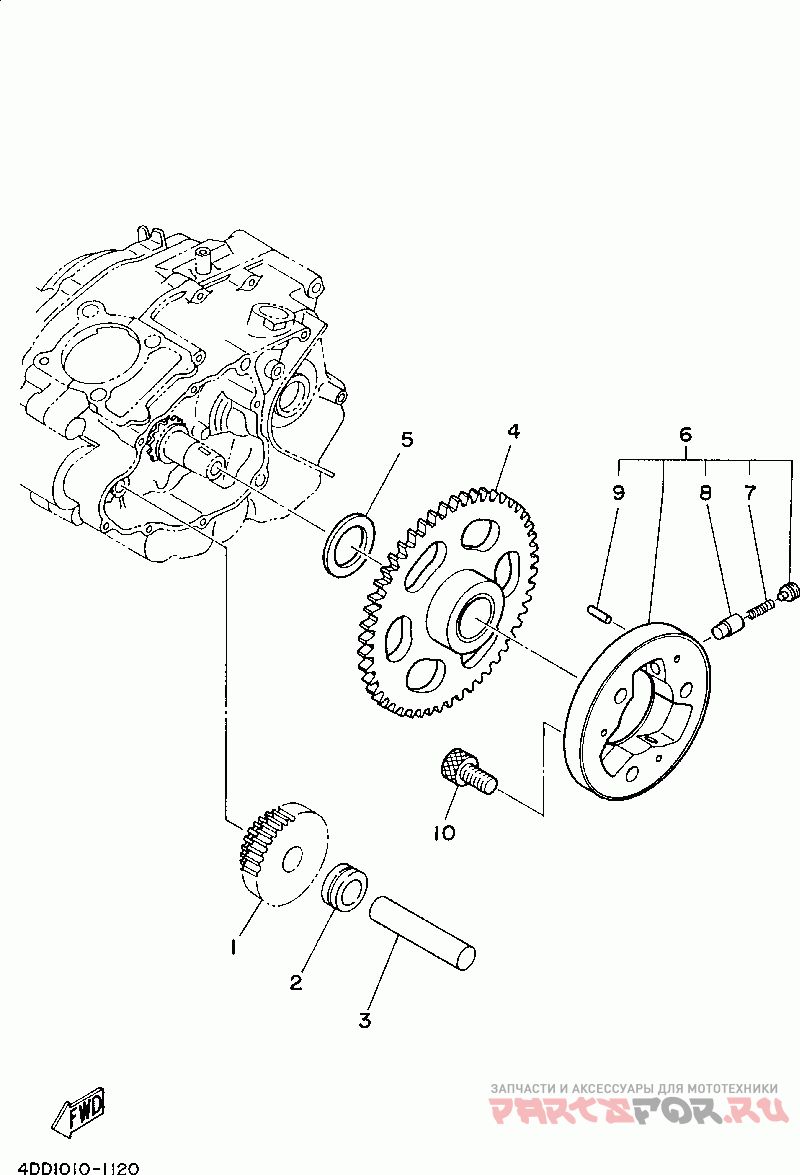 5
4
6
9
8
7
10
1
2
3
FWD
4DD1010-1120
ЗАПЧАСТИ И АКСЕССУАРЫ ДЛЯ МОТОТЕХНИКИ
PARTSFOR.RU