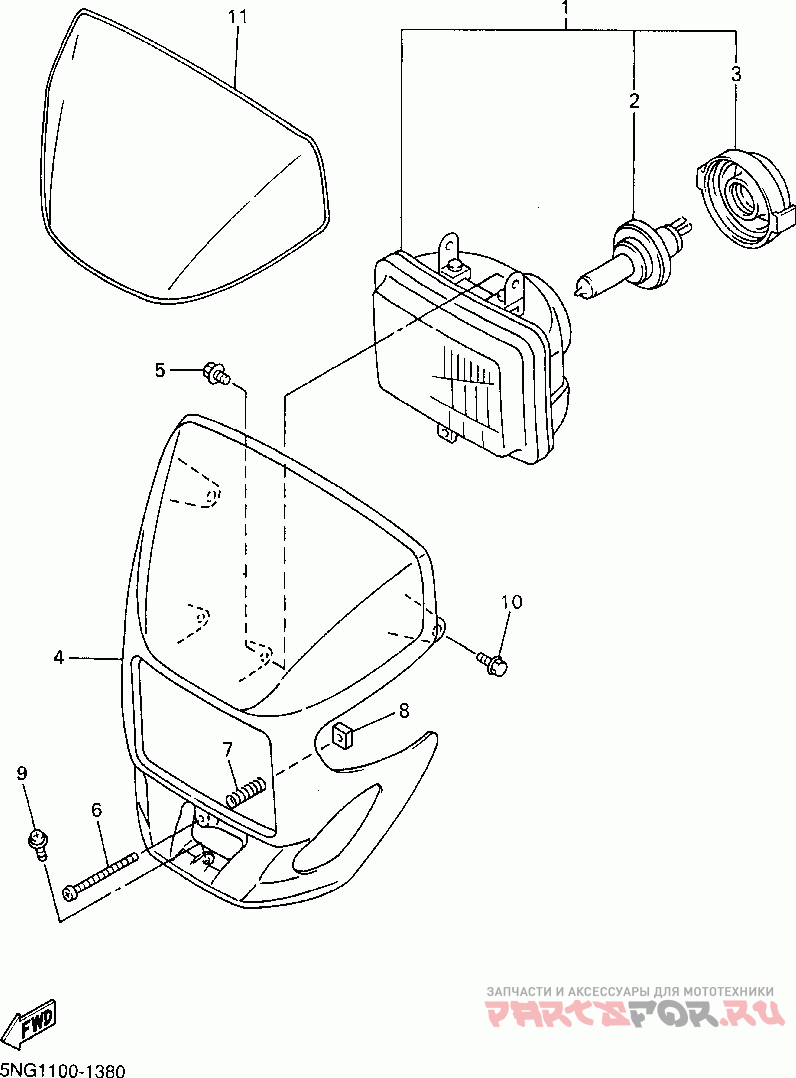 11

1

2

3

5

10

4

8

7

9

6

FWD

5NG1100-1380

ЗАПЧАСТИ И АКСЕССУАРЫ ДЛЯ МОТОТЕХНИКИ
PARTSFOR.RU