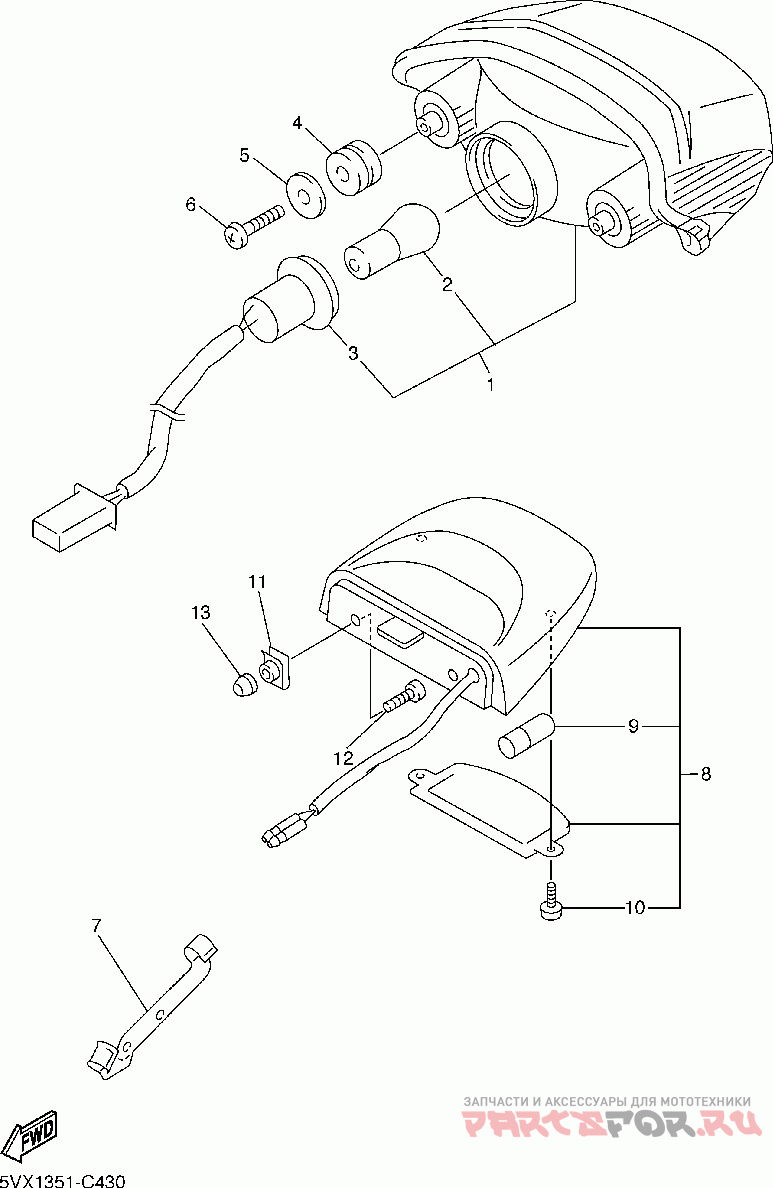 4
5
6
2
3
1
11
13
12
9
8
10
7
FWD
5VX1351-C430
ЗАПЧАСТИ И АКСЕССУАРЫ ДЛЯ МОТОТЕХНИКИ
PARTSFOR.RU