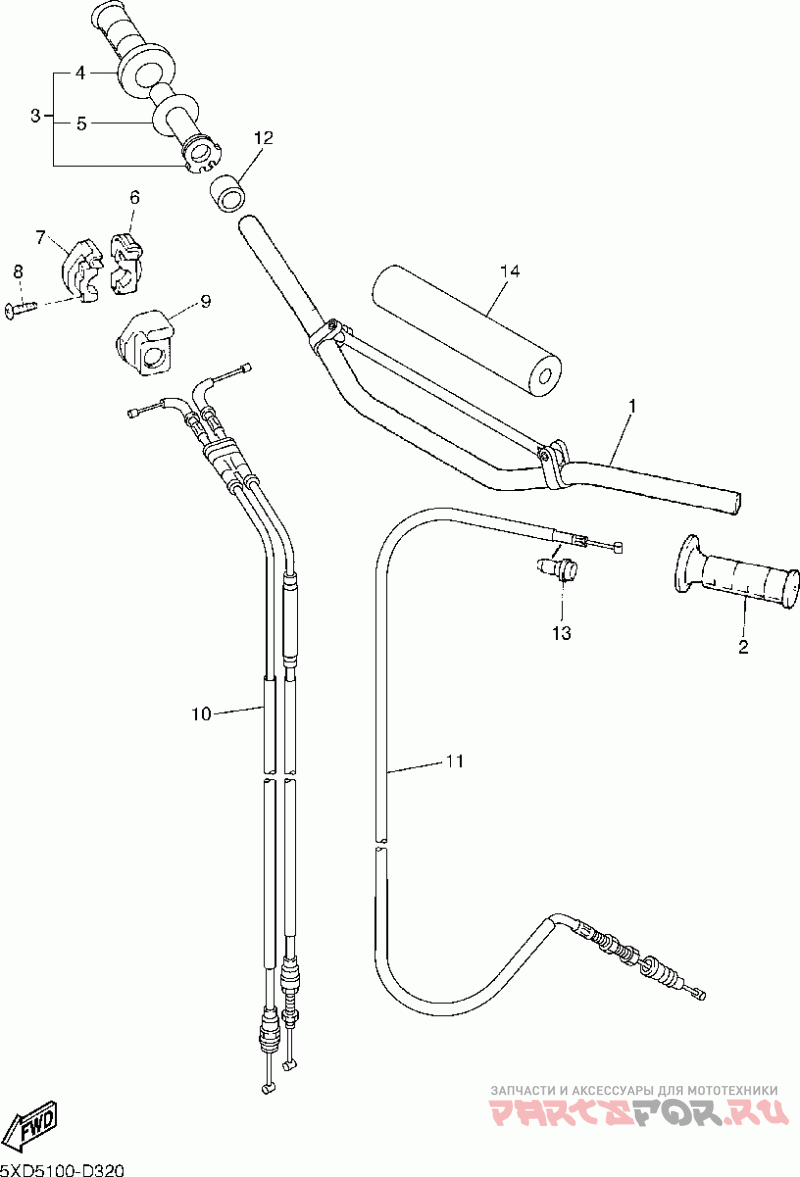 4
3
5
12
6
7
8
9
14
1
13
2
10
11
FWD
5XD5100-D320
ЗАПЧАСТИ И АКСЕССУАРЫ ДЛЯ МОТОТЕХНИКИ
PARTSFOR.RU