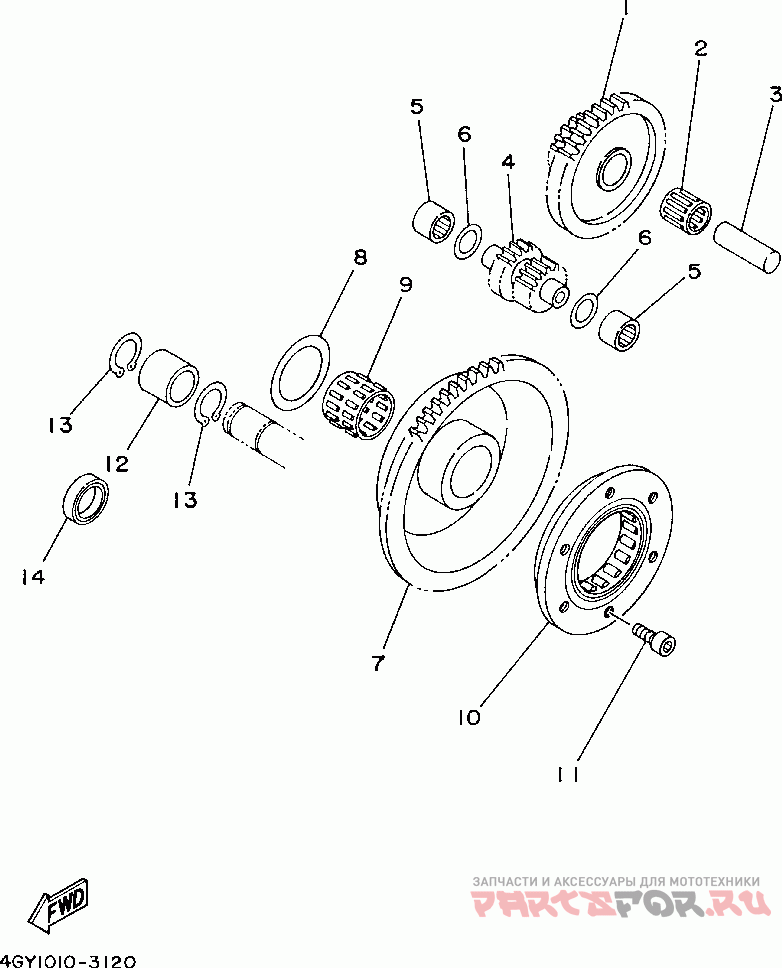 1
2
3
5
6
4
6
5
8
9
13
12
13
14
7
10
11
FWD
4GY1010-3120
ЗАПЧАСТИ И АКСЕССУАРЫ ДЛЯ МОТОТЕХНИКИ
PARTSFOR.RU