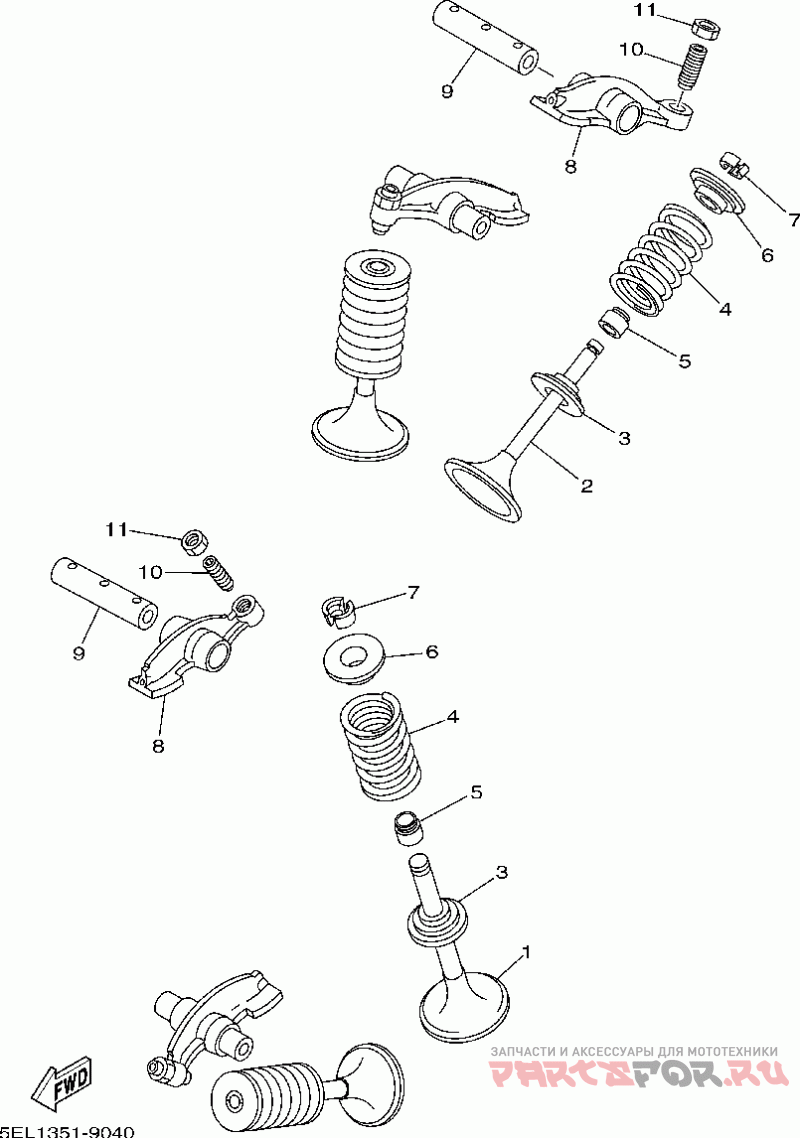 11
10
9
8
7
6
4
5
3
2
11
10
9
8
7
6
4
5
3
1
FWD
5EL1351-9040
ЗАПЧАСТИ И АКСЕССУАРЫ ДЛЯ МОТОТЕХНИКИ
PARTSFOR.RU