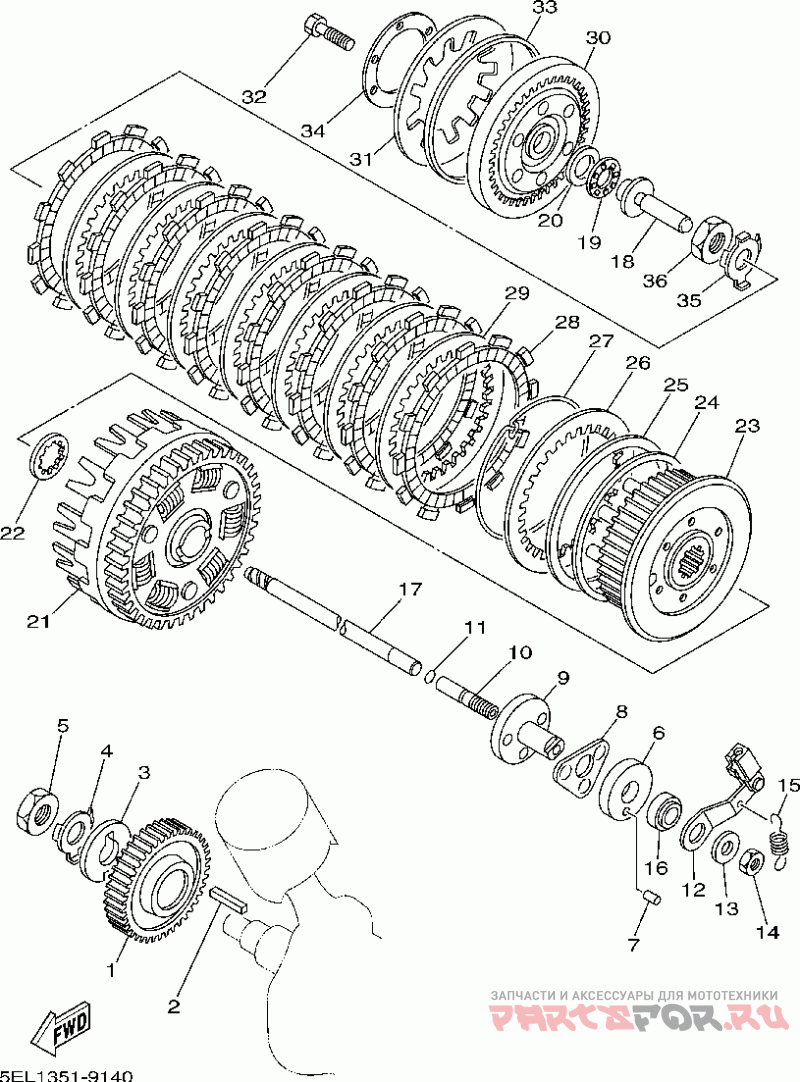 33
30
32
34
31
20
19
18
36
35
29
28
27
26
25
24
23
22
21
17
11
10
9
8
6
5
4
3
15
16
12
13
14
7
1
2
FWD
5EL1351-9140
ЗАПЧАСТИ И АКСЕССУАРЫ ДЛЯ МОТОТЕХНИКИ
PARTSFOR.RU