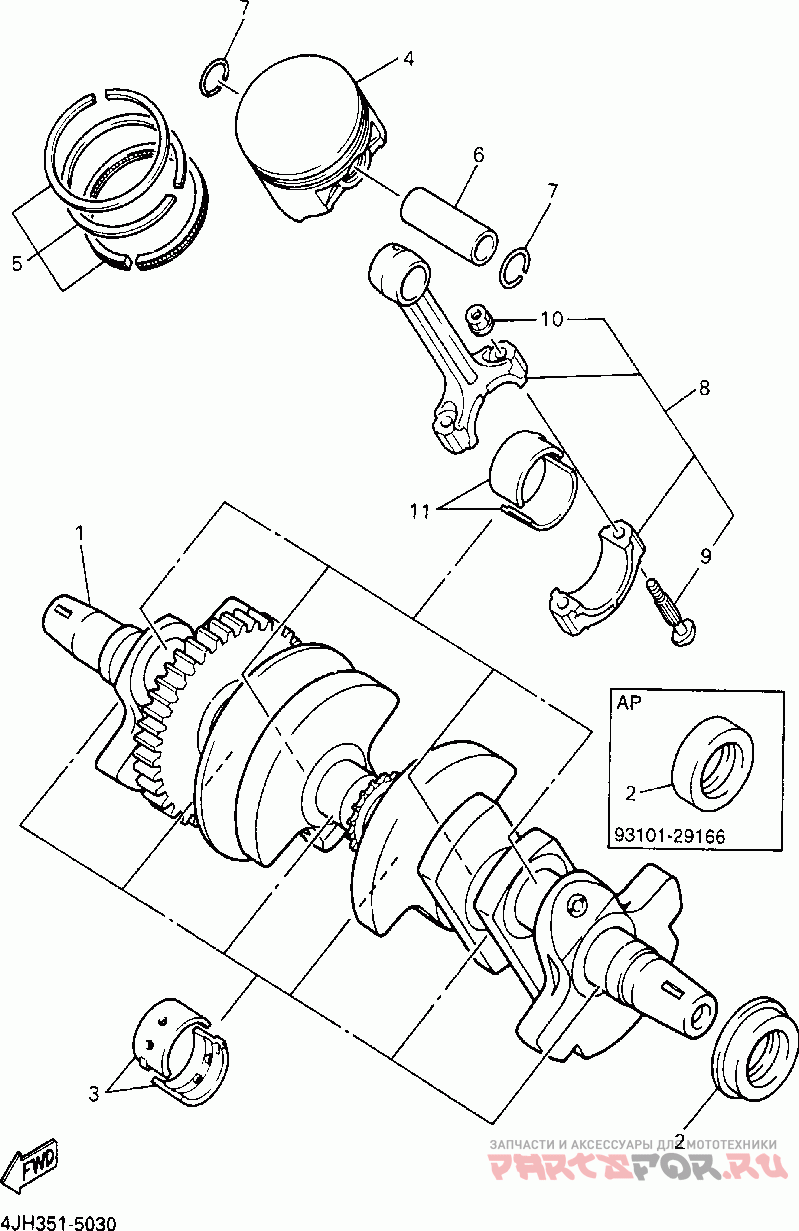 7
4
6
7
5
10
8
11
9
1
AP
2
93101-29166
3
2
FWD
ЗАПЧАСТИ И АКСЕССУАРЫ ДЛЯ МОТОТЕХНИКИ
PARTSFOR.RU
4JH351-5030