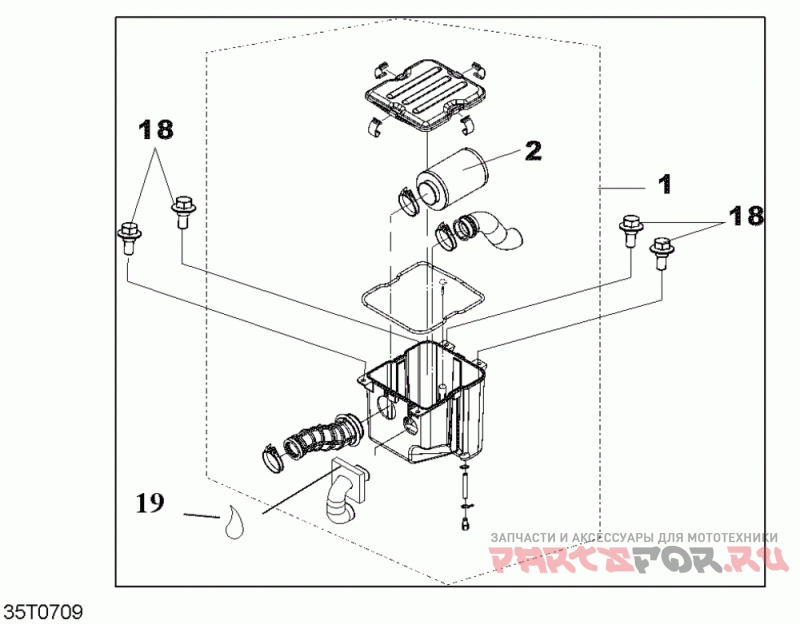 18

2

1

18

19

ЗАПЧАСТИ И АКСЕССУАРЫ ДЛЯ МОТОТЕХНИКИ
PARTSFOR.RU

35T0709