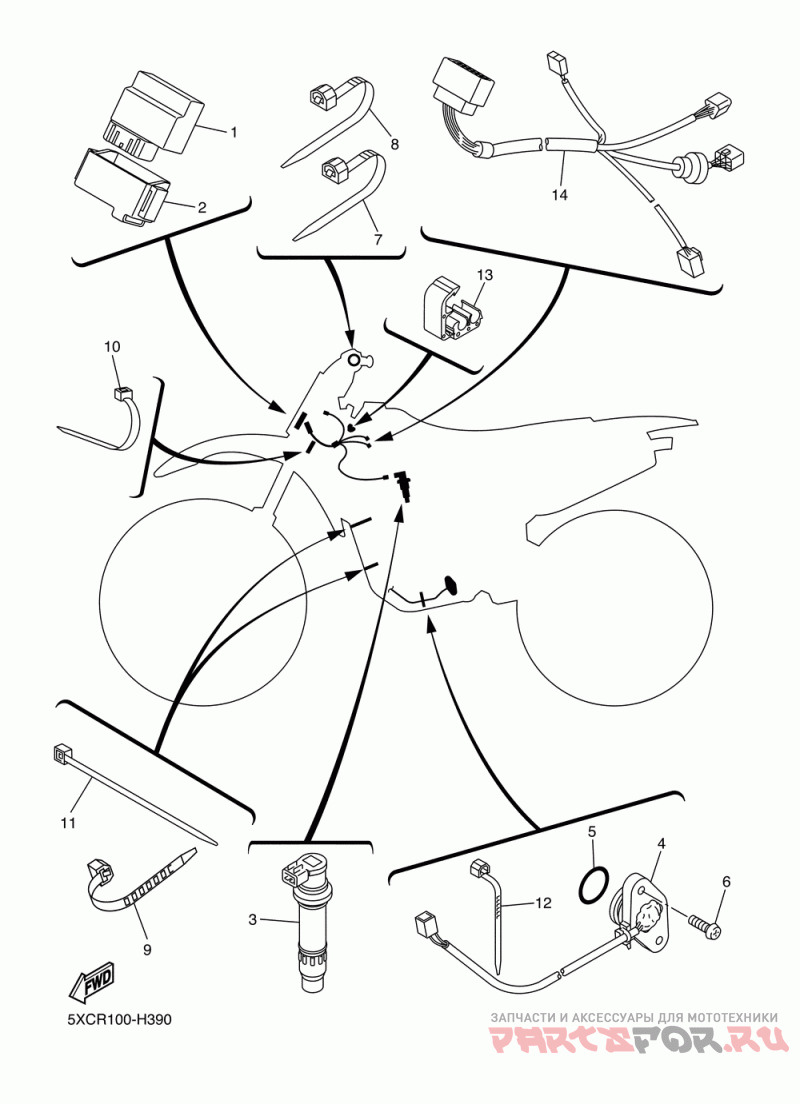 1
2
8
7
14
13
10
11
9
3
5
4
6
12
FWD
5XCR100-H390
ЗАПЧАСТИ И АКСЕССУАРЫ ДЛЯ МОТОТЕХНИКИ
PARTSFOR.RU