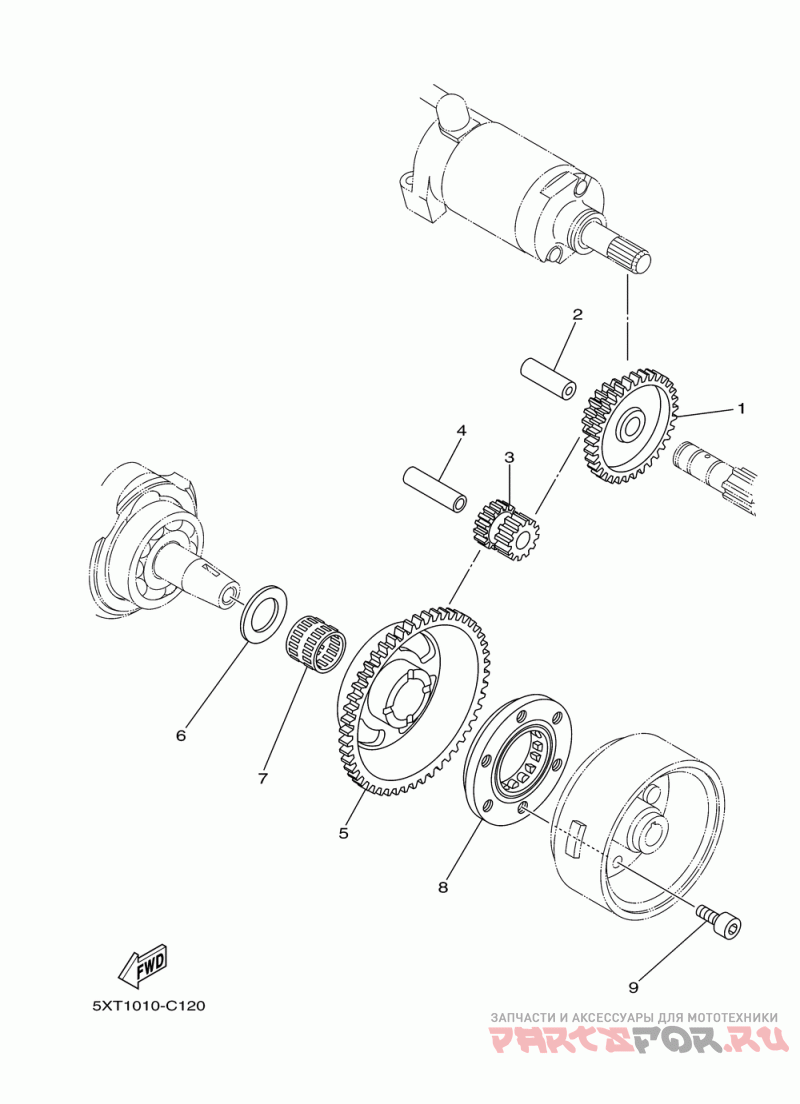 2
1
4
3
6
7
5
8
9
FWD
5XT1010-C120
ЗАПЧАСТИ И АКСЕССУАРЫ ДЛЯ МОТОТЕХНИКИ
PARTSFOR.RU