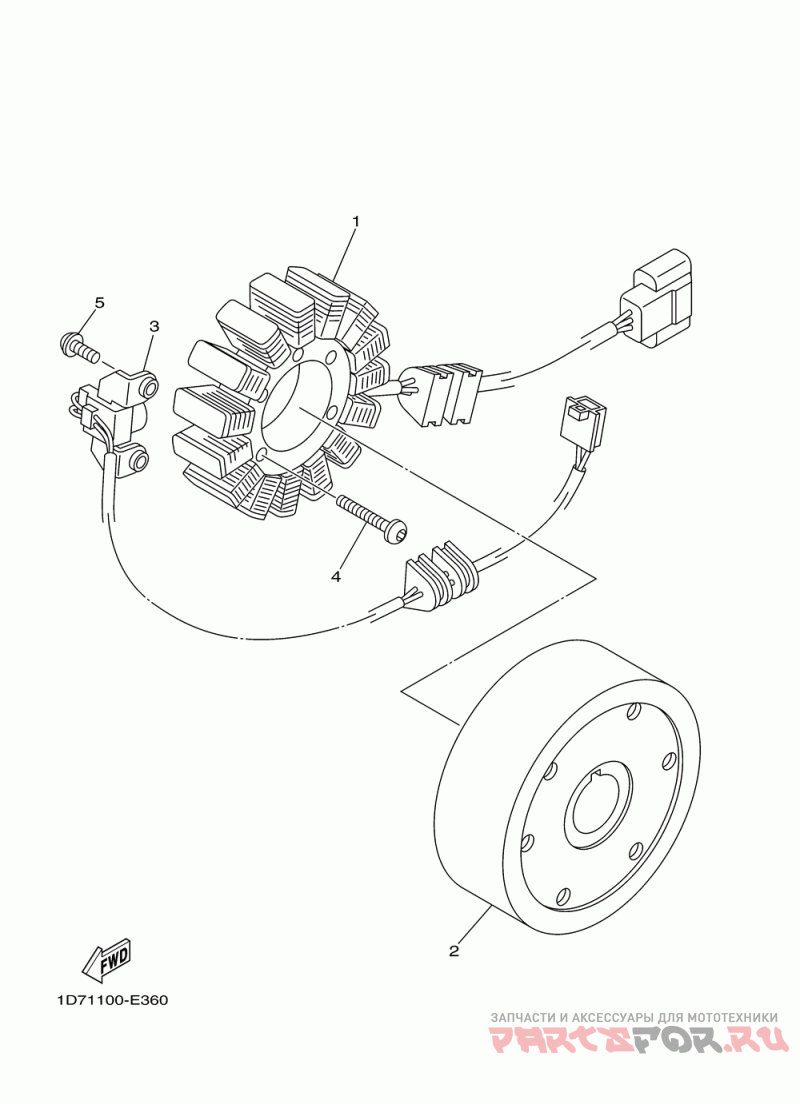 1
5
3
4
2
FWD
1D71100-E360
ЗАПЧАСТИ И АКСЕССУАРЫ ДЛЯ МОТОТЕХНИКИ
PARTSFOR.RU