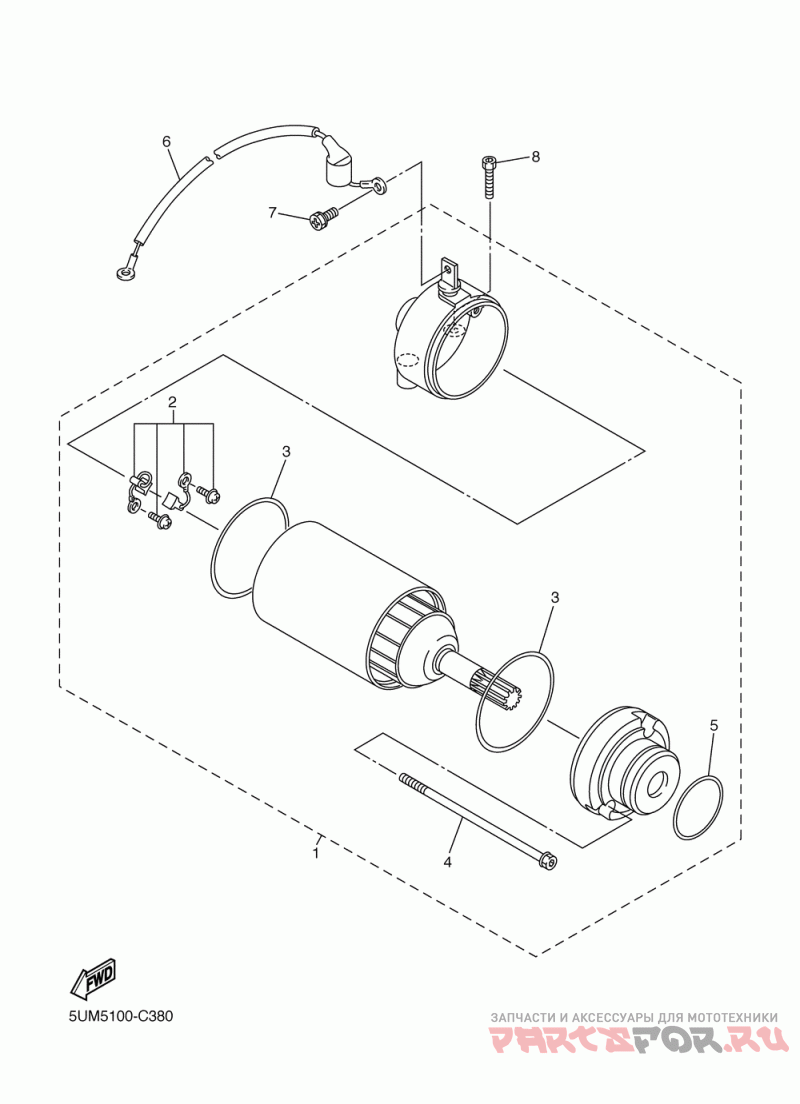 6
8
7
2
3
3
5
4
1
FWD
5UM5100-C380
ЗАПЧАСТИ И АКСЕССУАРЫ ДЛЯ МОТОТЕХНИКИ
PARTSFOR.RU