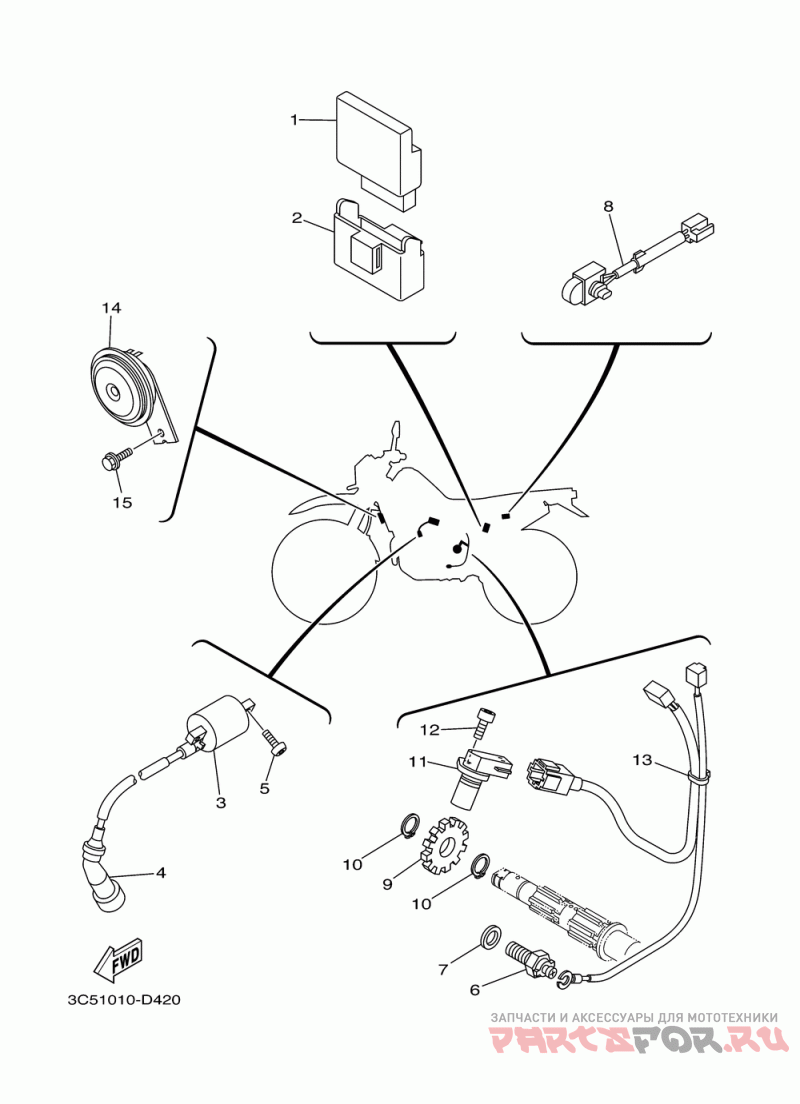 1
2
8
14
15
12
11
13
3
5
10
9
10
4
7
6
FWD
3C51010-D420
ЗАПЧАСТИ И АКСЕССУАРЫ ДЛЯ МОТОТЕХНИКИ
PARTSFOR.RU