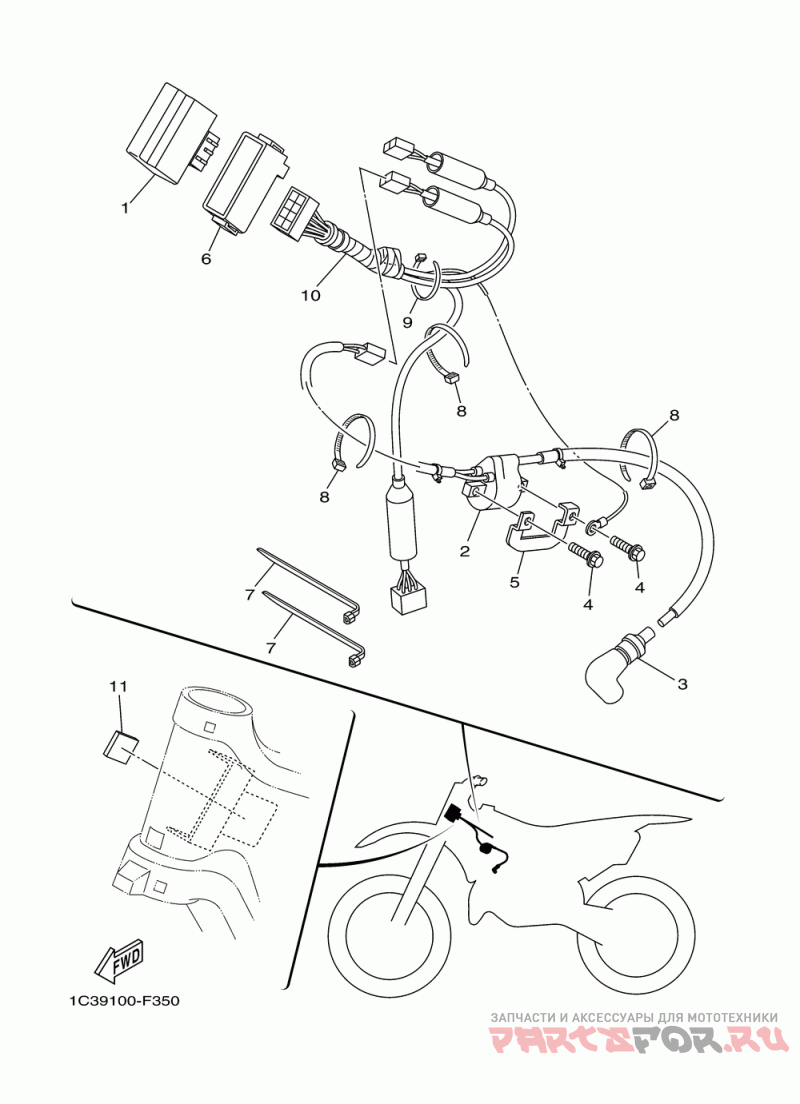 1
6
10
9
8
8
8
2
5
4
4
7
7
3
11
FWD
1C39100-F350
ЗАПЧАСТИ И АКСЕССУАРЫ ДЛЯ МОТОТЕХНИКИ
PARTSFOR.RU