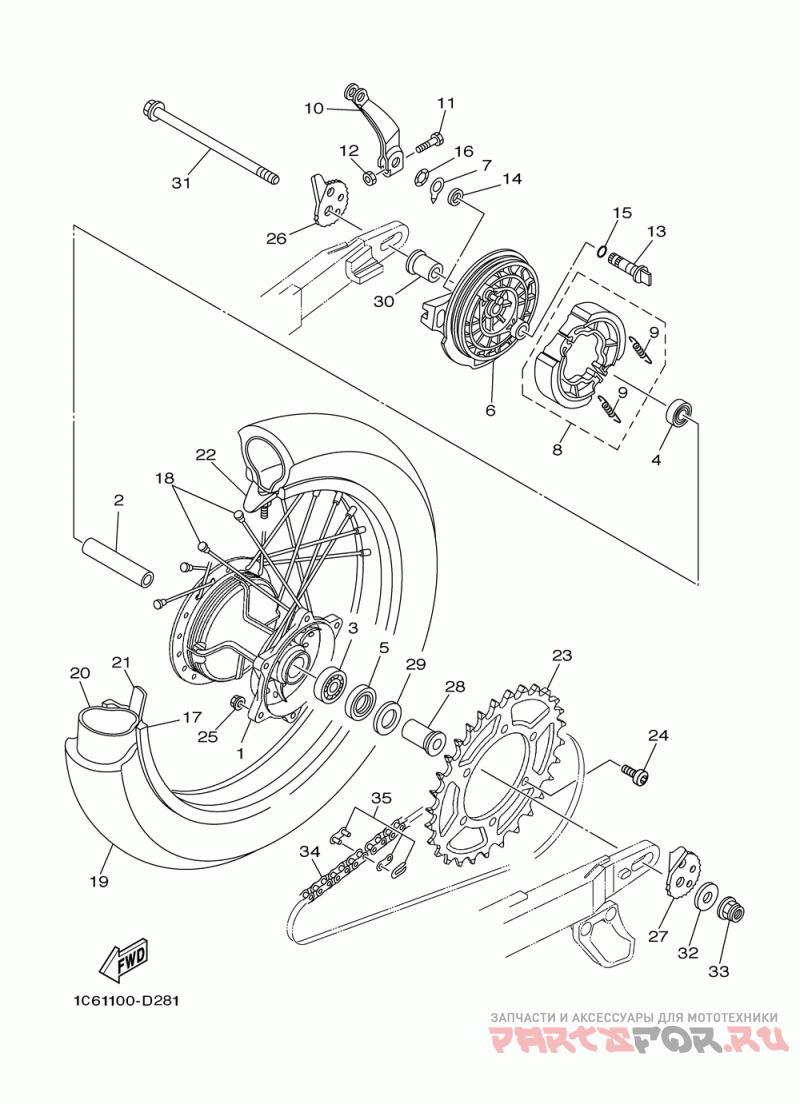 10
11
12
16
7
14
31
26
15
13
30
9
9
6
8
4
22
18
2
3
5
29
23
28
20
21
17
25
1
24
35
34
19
27
32
33
FWD
1C61100-D281
ЗАПЧАСТИ И АКСЕССУАРЫ ДЛЯ МОТОТЕХНИКИ
PARTSFOR.RU