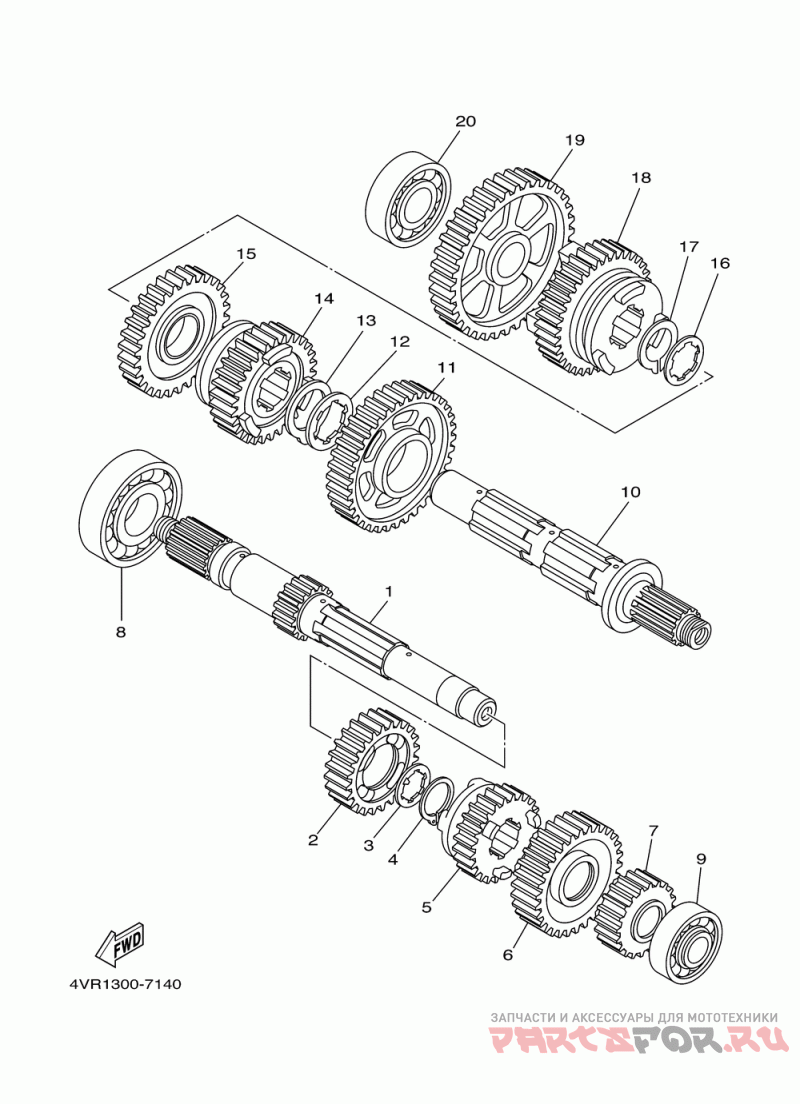 20
19
18
17
16
15
14
13
12
11
10
8
1
2
3
4
5
6
7
9
FWD
4VR1300-7140
ЗАПЧАСТИ И АКСЕССУАРЫ ДЛЯ МОТОТЕХНИКИ
PARTSFOR.RU