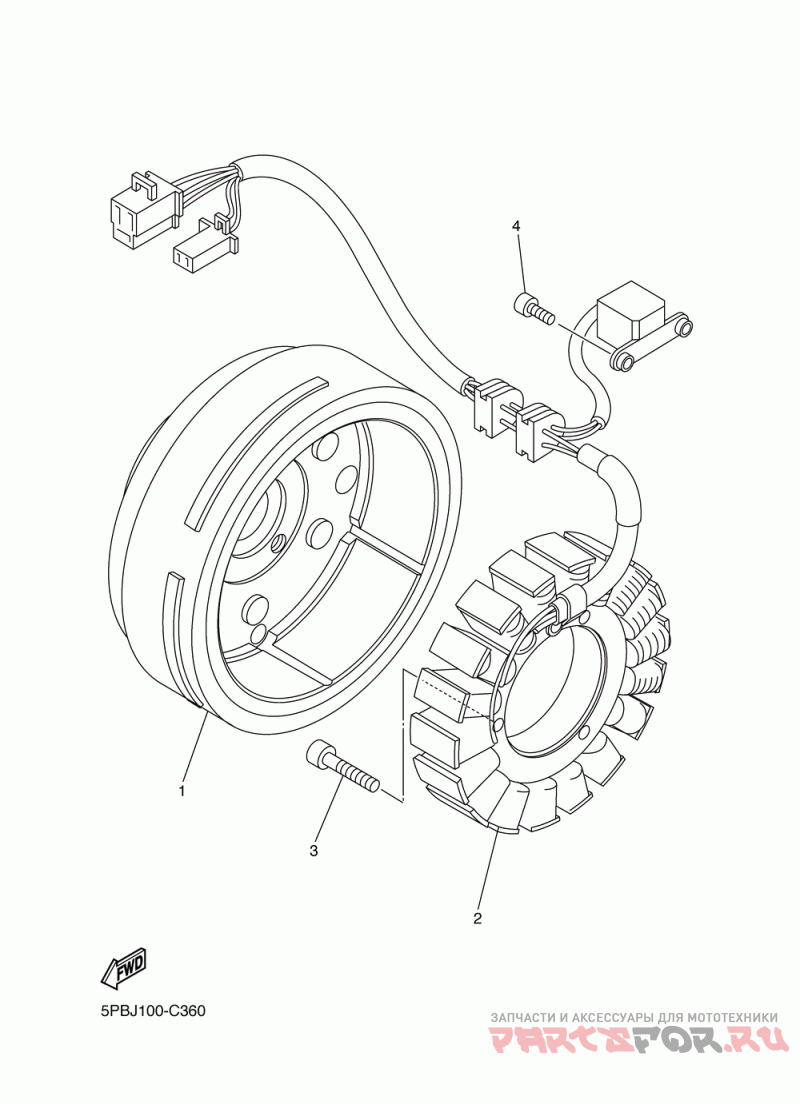 4

1

3

2

FWD

5PBJ100-C360

ЗАПЧАСТИ И АКСЕССУАРЫ ДЛЯ МОТОТЕХНИКИ
PARTSFOR.RU