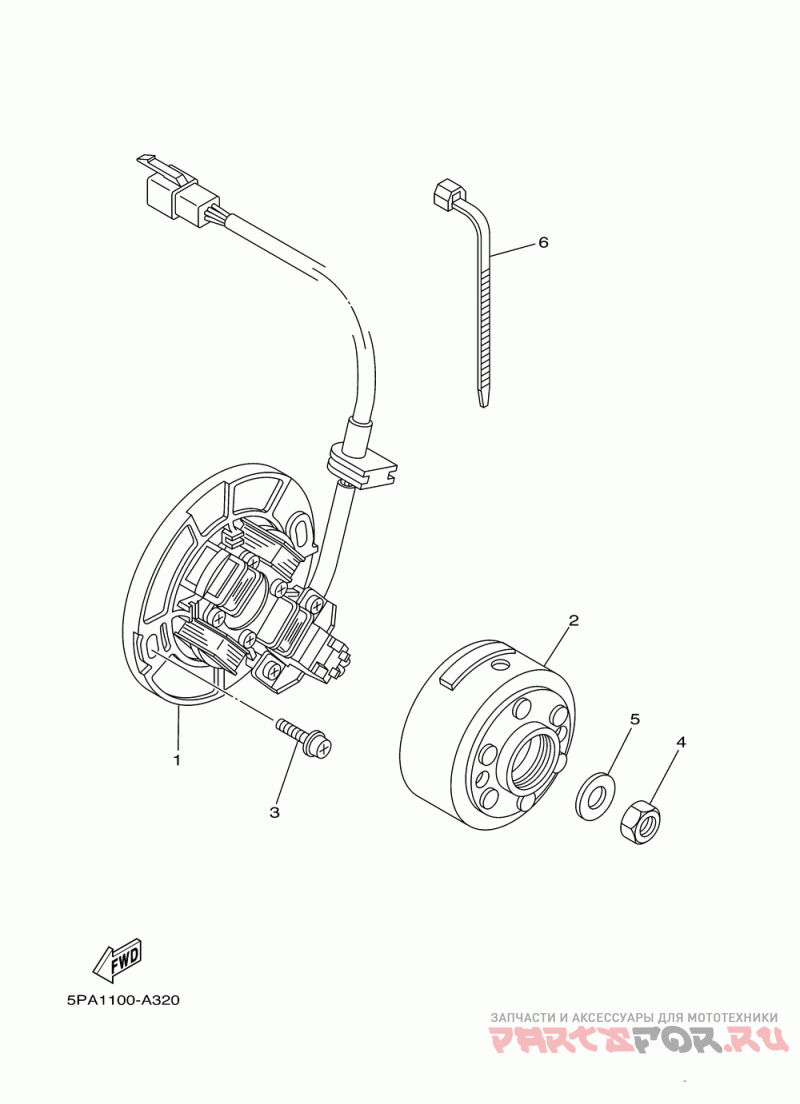 6

2

5

4

1

3

FWD

5PA1100-A320

ЗАПЧАСТИ И АКСЕССУАРЫ ДЛЯ МОТОТЕХНИКИ

PARTSFOR.RU