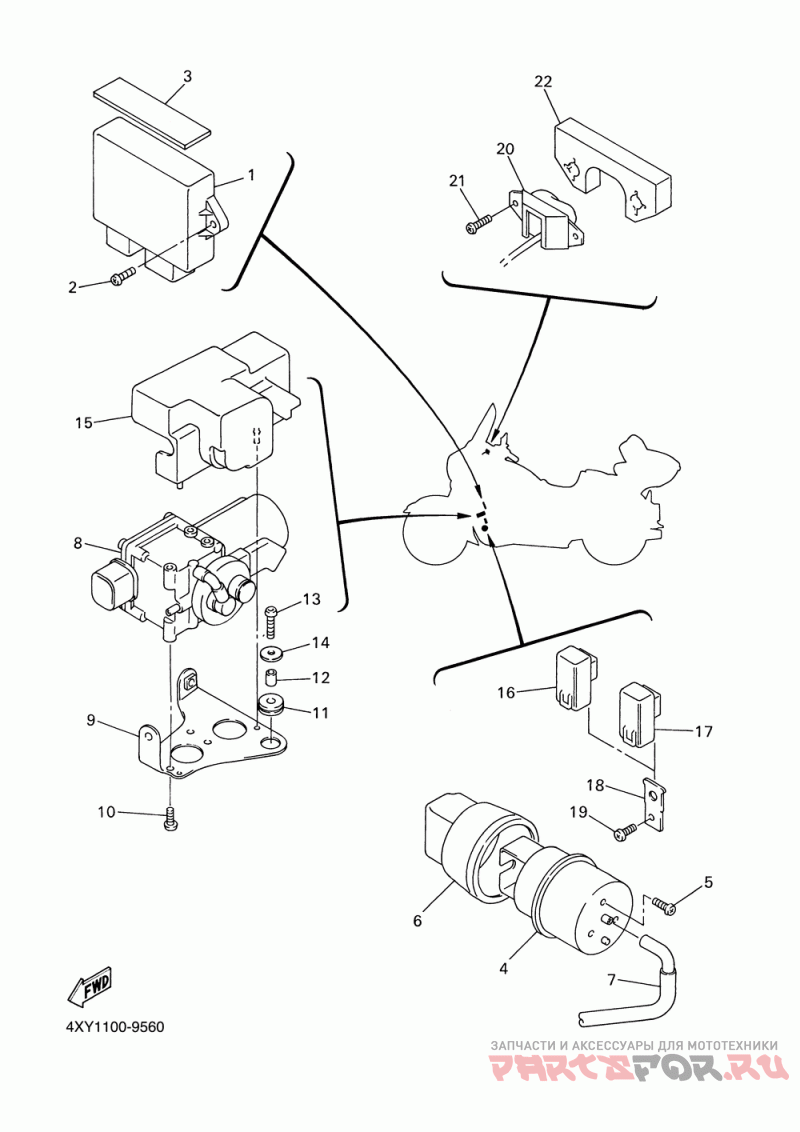 3
1
2
22
20
21
15
8
13
14
12
11
9
10
16
17
18
19
5
6
4
7
FWD
4XY1100-9560
ЗАПЧАСТИ И АКСЕССУАРЫ ДЛЯ МОТОТЕХНИКИ
PARTSFOR.RU