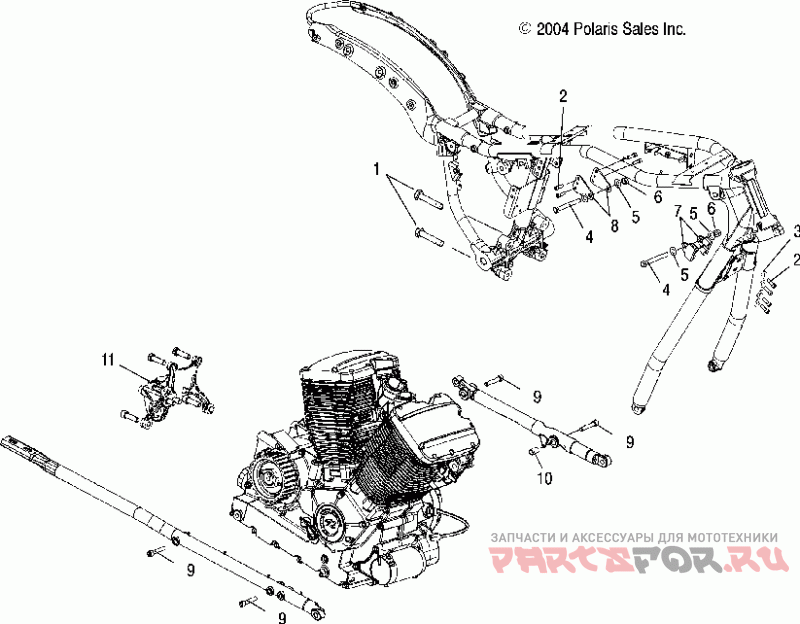 © 2004 Polaris Sales Inc.

2
1
6
4
8
5
7
5
6
3
2
5
4
11
9
9
10
9
9

ЗАПЧАСТИ И АКСЕССУАРЫ ДЛЯ МОТОТЕХНИКИ
PARTSFOR.RU