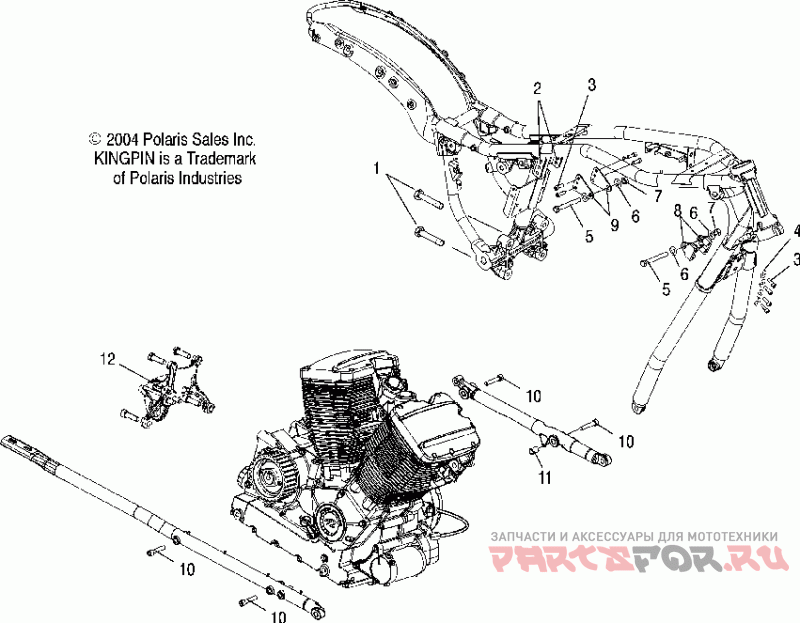 © 2004 Polaris Sales Inc.
KINGPIN is a Trademark
of Polaris Industries

2
3
1
7
9
6
5
8
6
7
4
3
5
6
12
10
10
11
10
10

ЗАПЧАСТИ И АКСЕССУАРЫ ДЛЯ МОТОТЕХНИКИ
PARTSFOR.RU