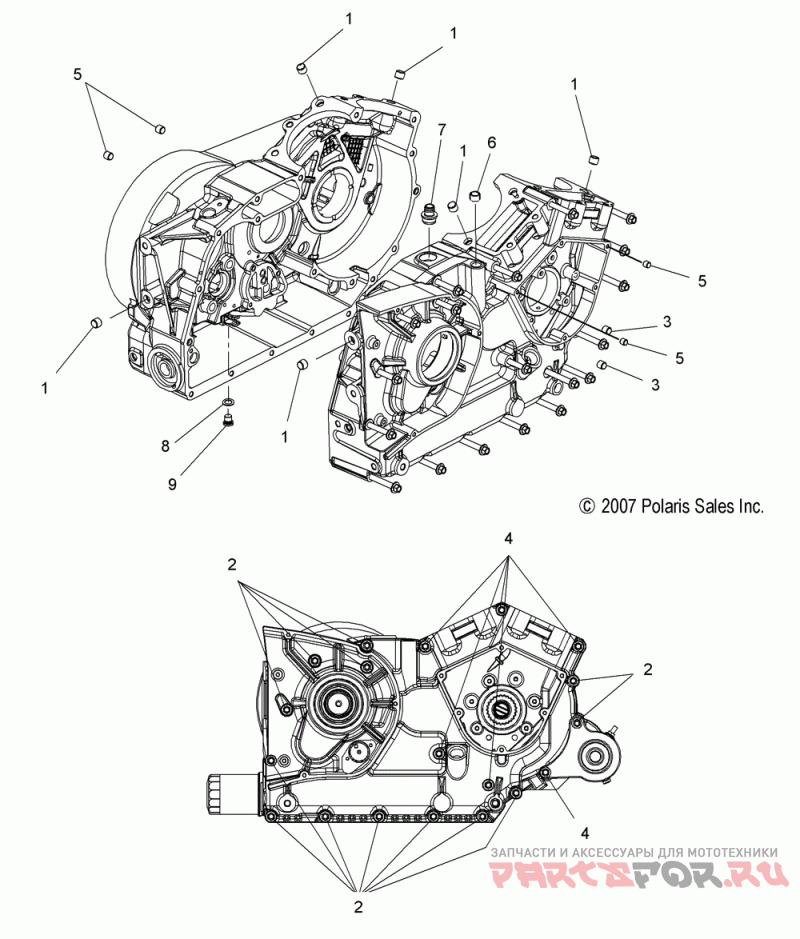 1
1
5
1
7
1
6
5
3
5
3
1
1
8
9
© 2007 Polaris Sales Inc.
2
4
2
4
2
ЗАПЧАСТИ И АКСЕССУАРЫ ДЛЯ МОТОТЕХНИКИ
PARTSFOR.RU