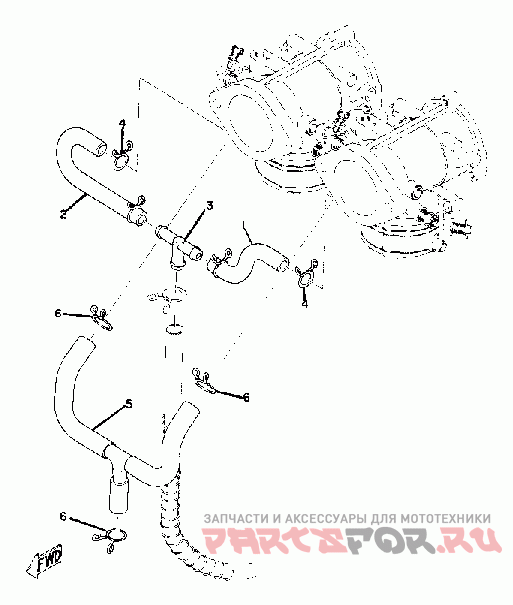 4
2
3
4
6
6
5
6
FWD
ЗАПЧАСТИ И АКСЕССУАРЫ ДЛЯ МОТОТЕХНИКИ
PARTSFOR.RU