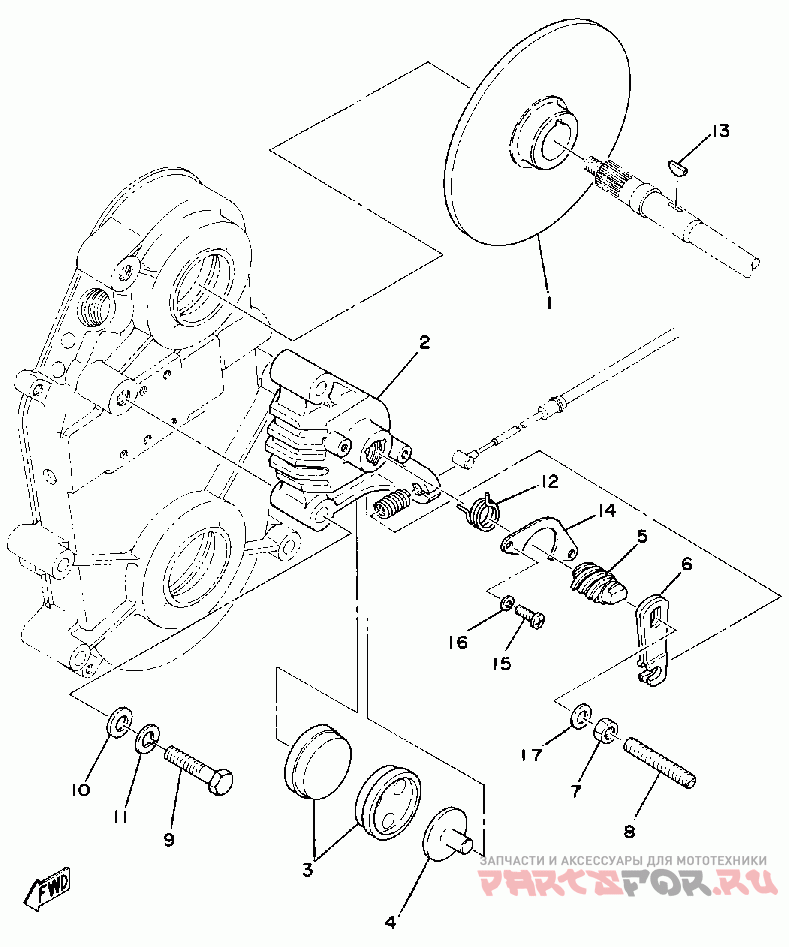 13
1
2
12
14
5
6
16
15
17
7
8
10
11
9
3
4
FWD
ЗАПЧАСТИ И АКСЕССУАРЫ ДЛЯ МОТОТЕХНИКИ
PARTSFOR.RU