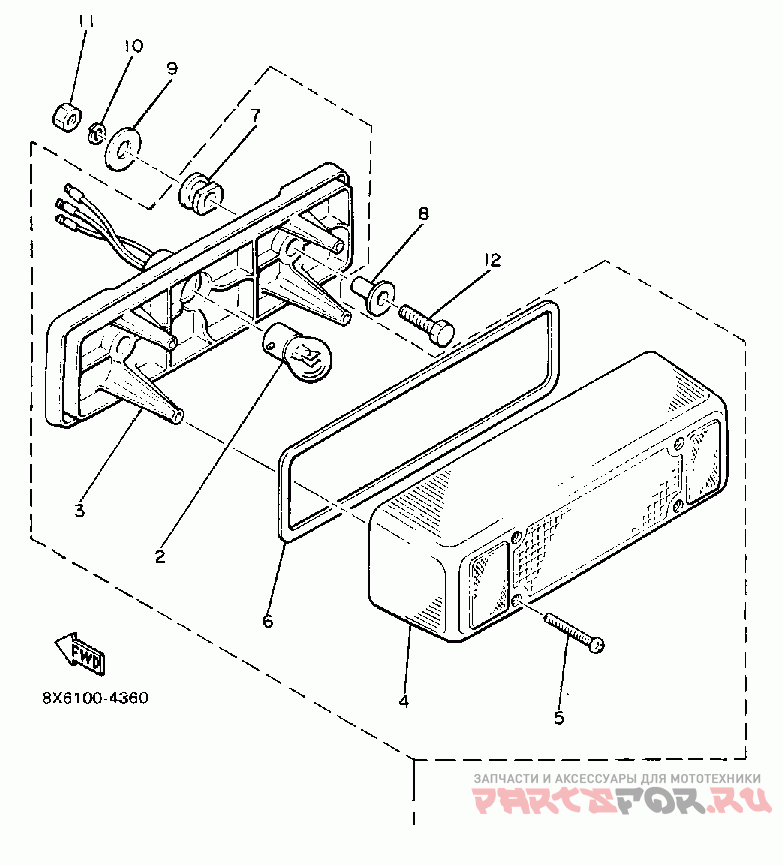 11
10
9
7
8
12
3
2
6
4
5
FWD
8X6100-4360
ЗАПЧАСТИ И АКСЕССУАРЫ ДЛЯ МОТОТЕХНИКИ
PARTSFOR.RU