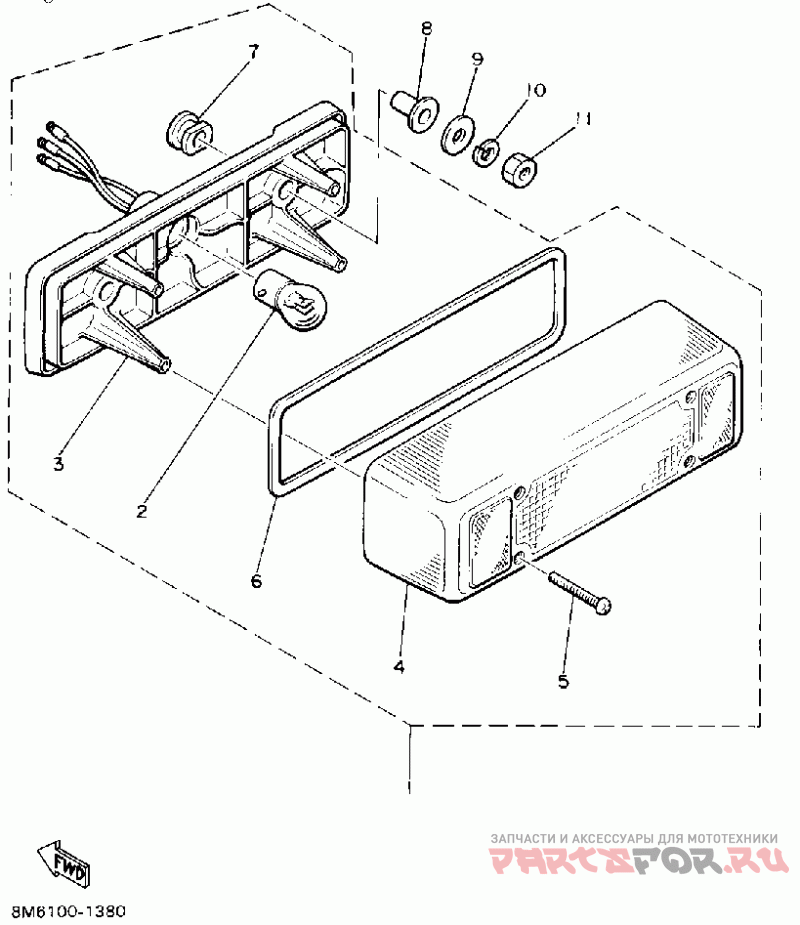 7
8
9
10
11
3
2
6
4
5
FWD
8M6100-1380
ЗАПЧАСТИ И АКСЕССУАРЫ ДЛЯ МОТОТЕХНИКИ
PARTSFOR.RU