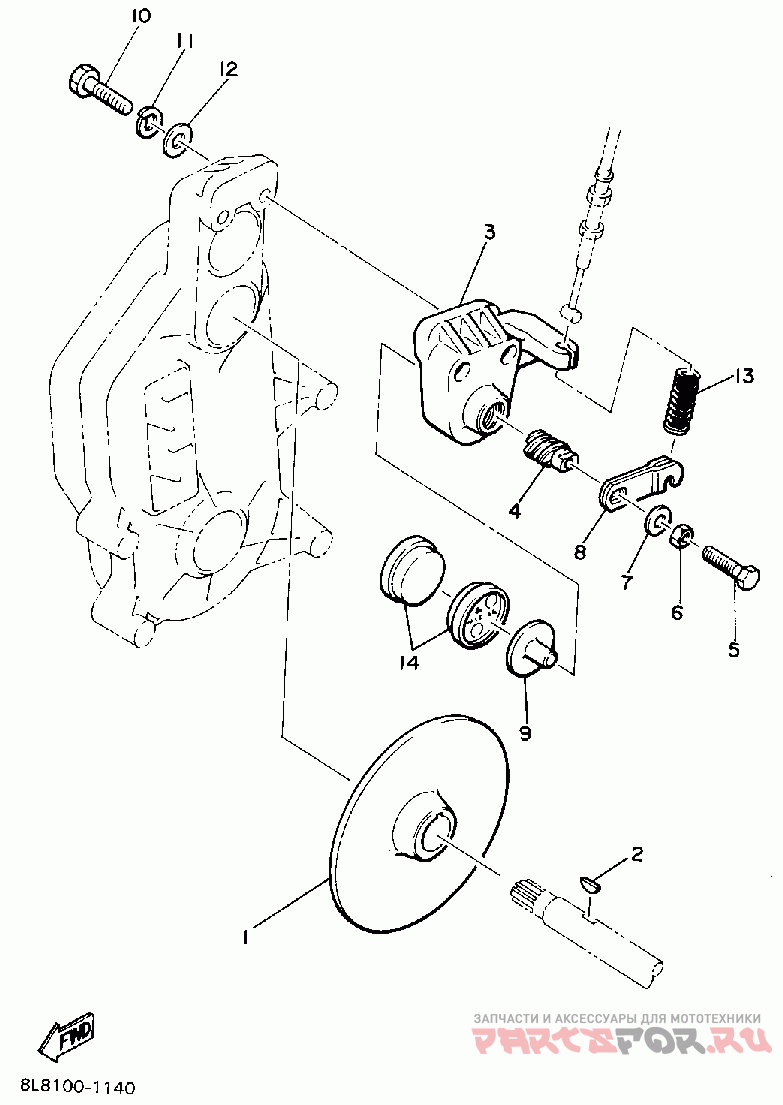 10
11
12
3
13
4
8
7
6
5
14
9
2
1
FWD
8L8100-1140
ЗАПЧАСТИ И АКСЕССУАРЫ ДЛЯ МОТОТЕХНИКИ
PARTSFOR.RU