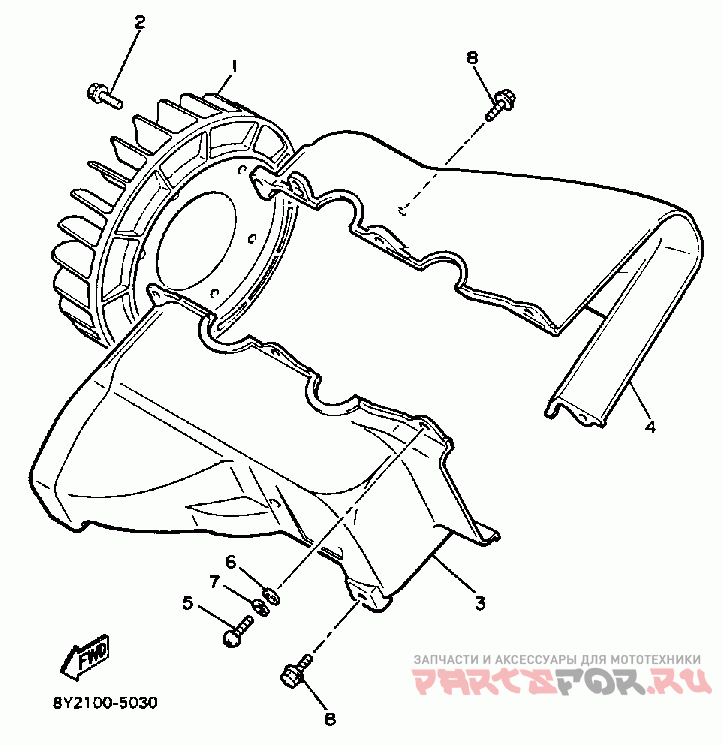 2
1
8
4
6
7
5
3
FWD
8
8Y2100-5030
ЗАПЧАСТИ И АКСЕССУАРЫ ДЛЯ МОТОТЕХНИКИ
PARTSFOR.RU