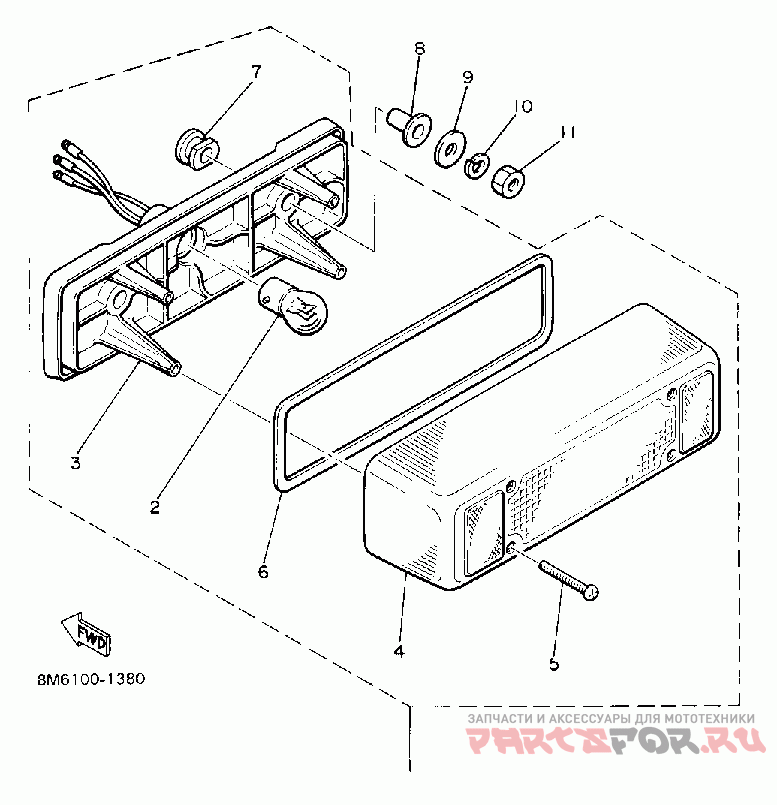 7
8
9
10
11
3
2
6
4
5
FWD
8M6100-1380
ЗАПЧАСТИ И АКСЕССУАРЫ ДЛЯ МОТОТЕХНИКИ
PARTSFOR.RU