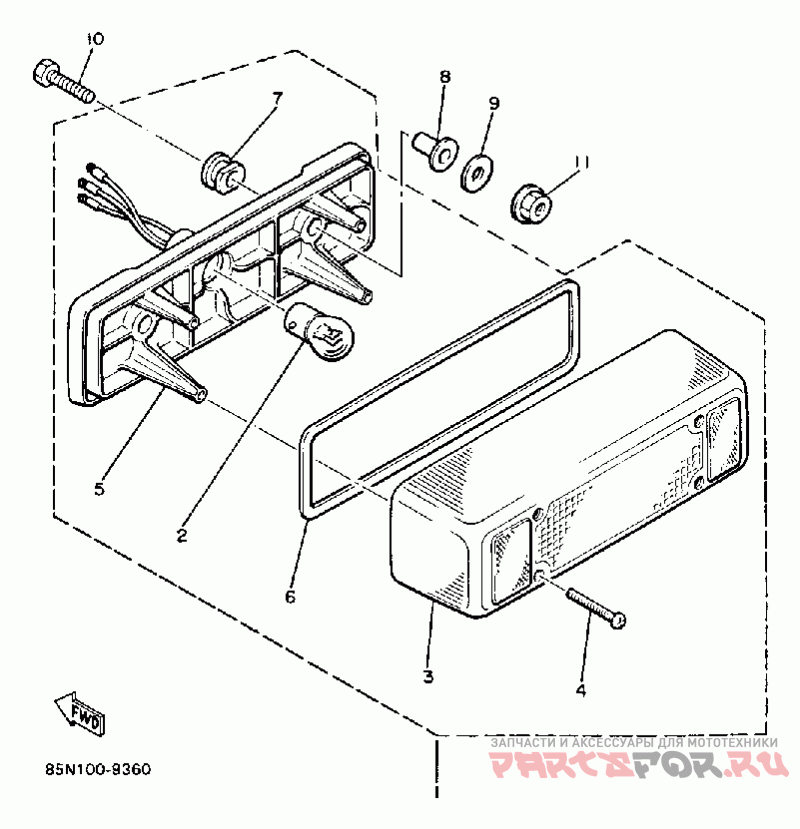 10
7
8
9
11
5
2
6
3
4
FWD
85N100-9360
ЗАПЧАСТИ И АКСЕССУАРЫ ДЛЯ МОТОТЕХНИКИ
PARTSFOR.RU