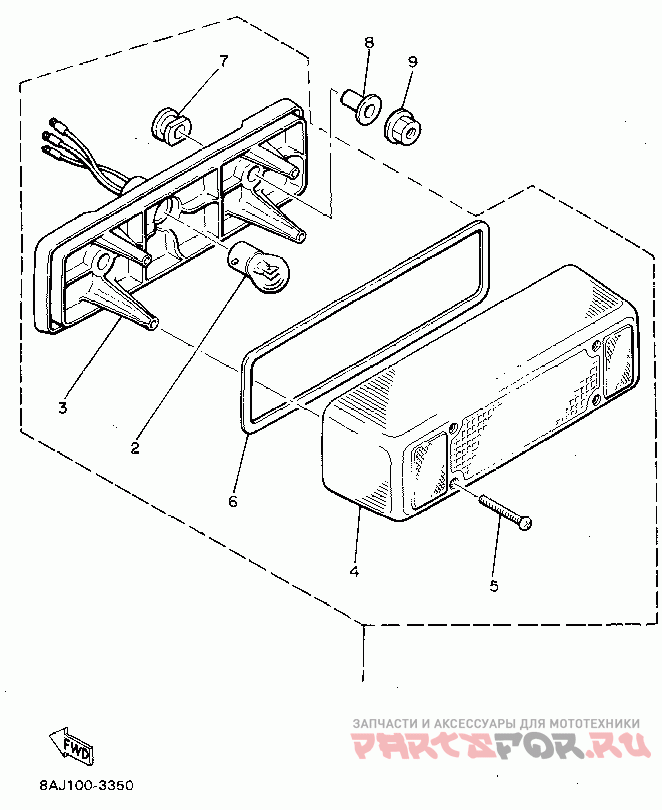 7
8
9
3
2
6
4
5
FWD
8AJ100-3350
ЗАПЧАСТИ И АКСЕССУАРЫ ДЛЯ МОТОТЕХНИКИ
PARTSFOR.RU