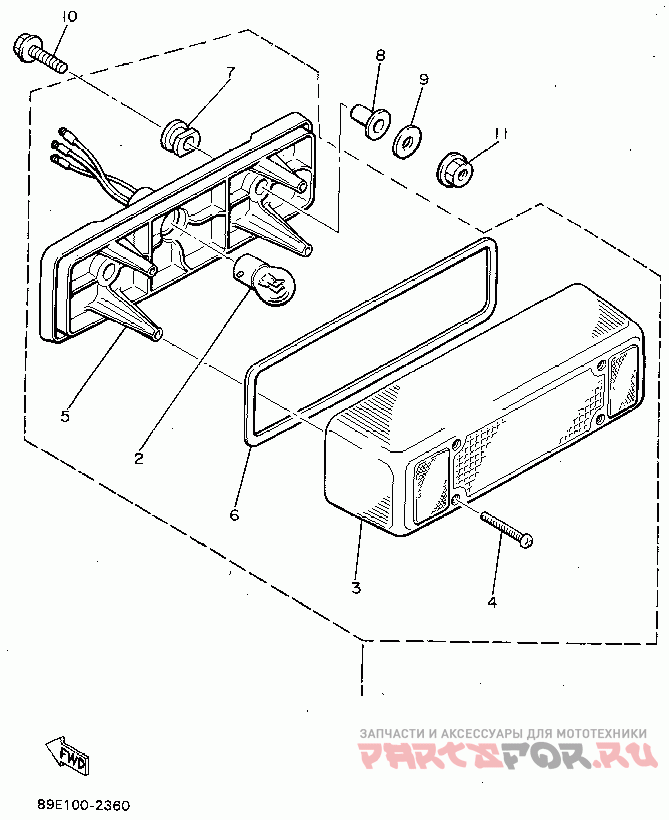 10
7
8
9
11
5
2
6
3
4
FWD
89E100-2360
ЗАПЧАСТИ И АКСЕССУАРЫ ДЛЯ МОТОТЕХНИКИ
PARTSFOR.RU