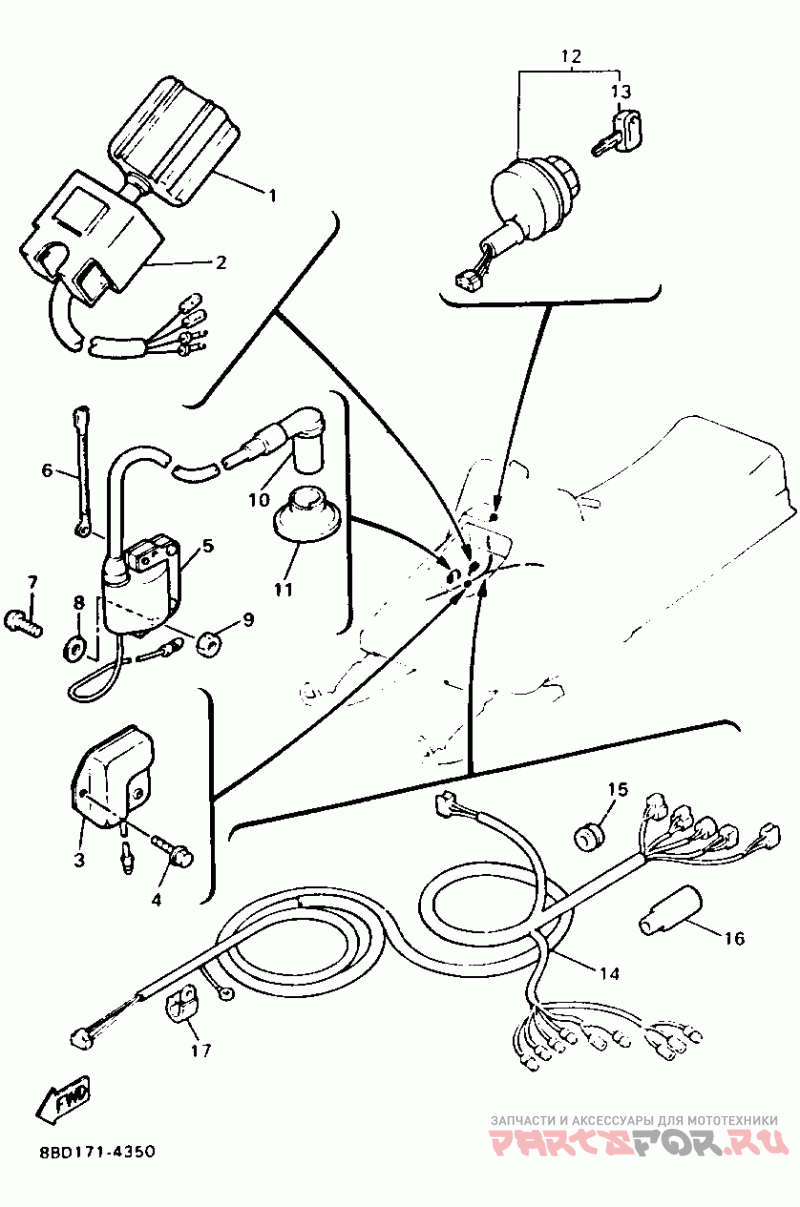 12
13
1
2
6
10
5
11
7
8
9
3
4
15
16
14
17
FWD
8BD171-4350
ЗАПЧАСТИ И АКСЕССУАРЫ ДЛЯ МОТОТЕХНИКИ
PARTSFOR.RU