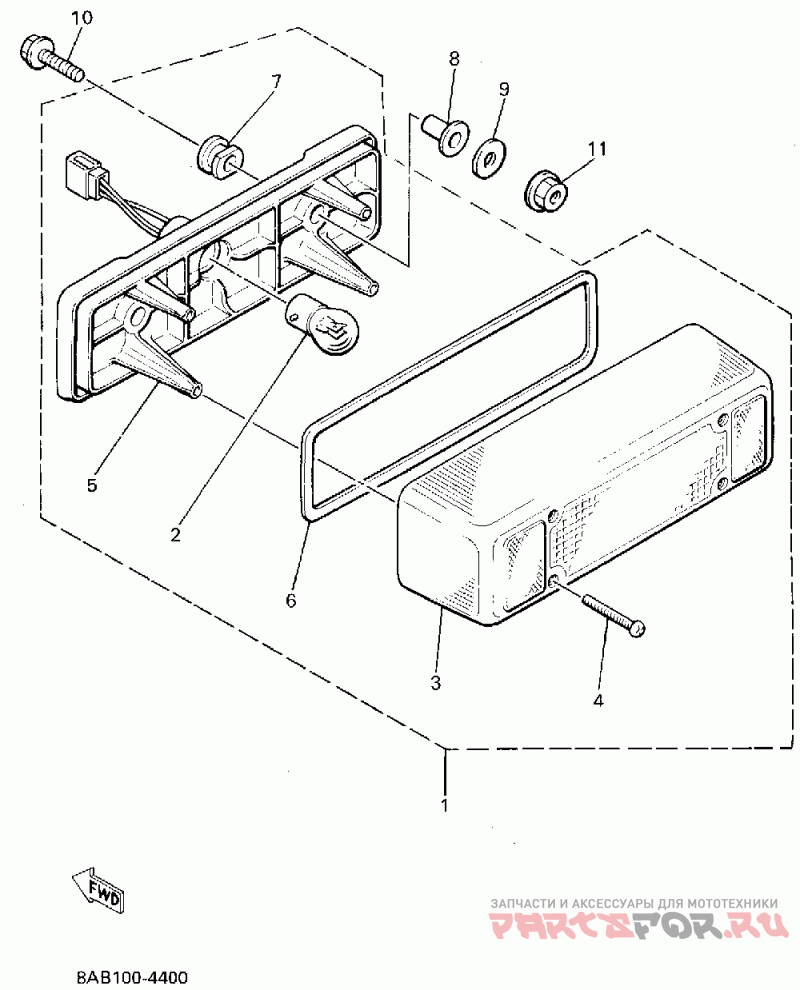 10
7
8
9
11
5
2
6
3
4
1
FWD
ЗАПЧАСТИ И АКСЕССУАРЫ ДЛЯ МОТОТЕХНИКИ
PARTSFOR.RU
8AB100-4400