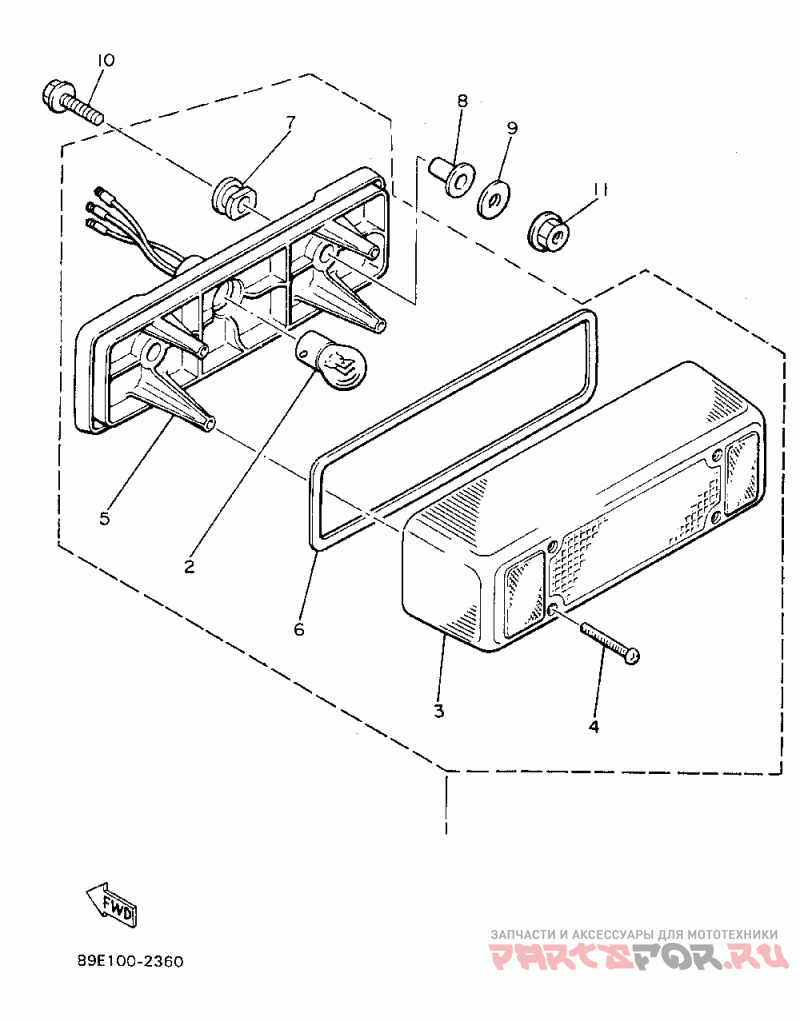 10
7
8
9
11
5
2
6
3
4
1
FWD
89E100-2360
ЗАПЧАСТИ И АКСЕССУАРЫ ДЛЯ МОТОТЕХНИКИ
PARTSFOR.RU