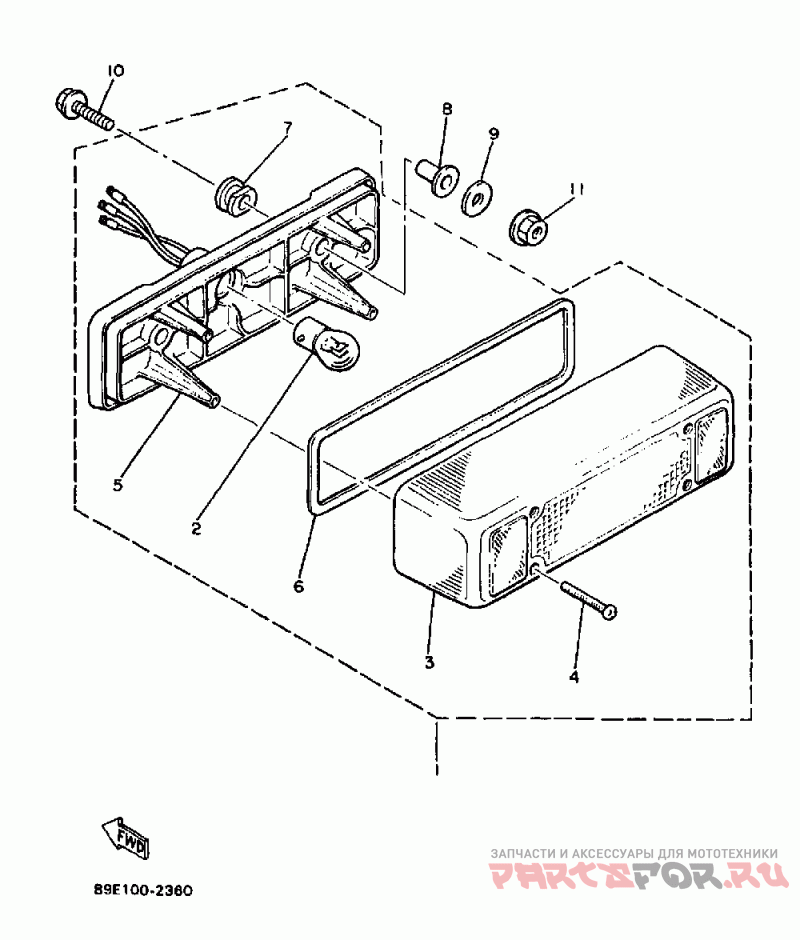 10
7
8
9
11
5
2
6
3
4
1
FWD
89E100-2360
ЗАПЧАСТИ И АКСЕССУАРЫ ДЛЯ МОТОТЕХНИКИ
PARTSFOR.RU