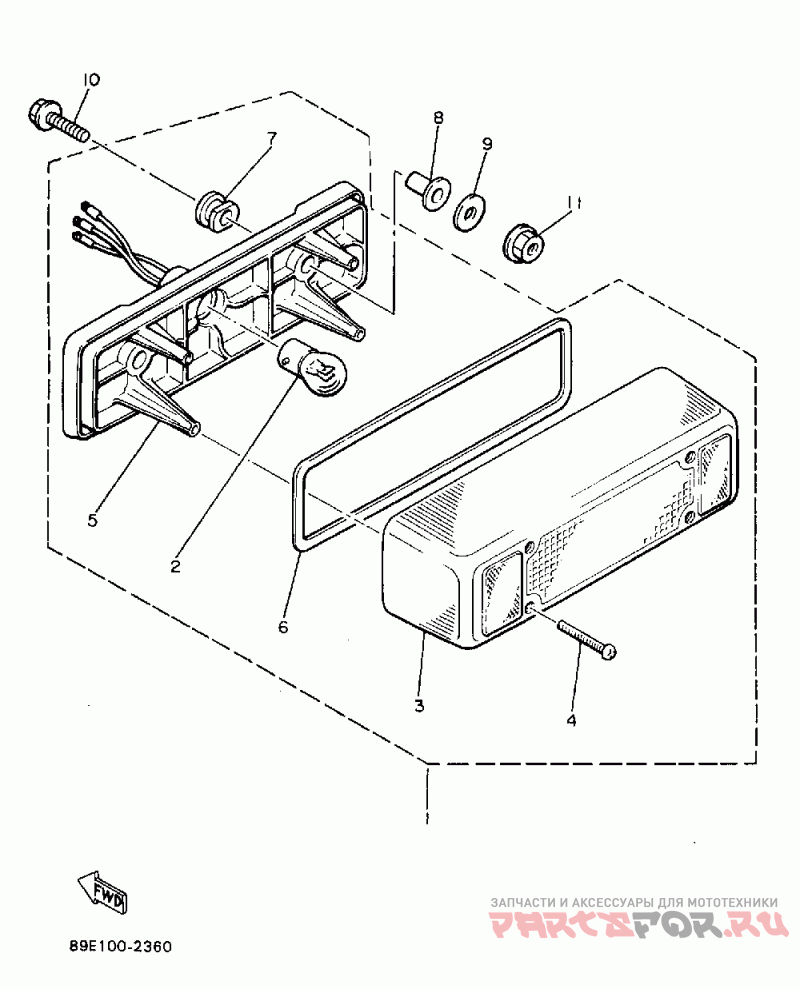 10
7
8
9
11
5
2
6
3
4
1
FWD
89E100-2360
ЗАПЧАСТИ И АКСЕССУАРЫ ДЛЯ МОТОТЕХНИКИ
PARTSFOR.RU