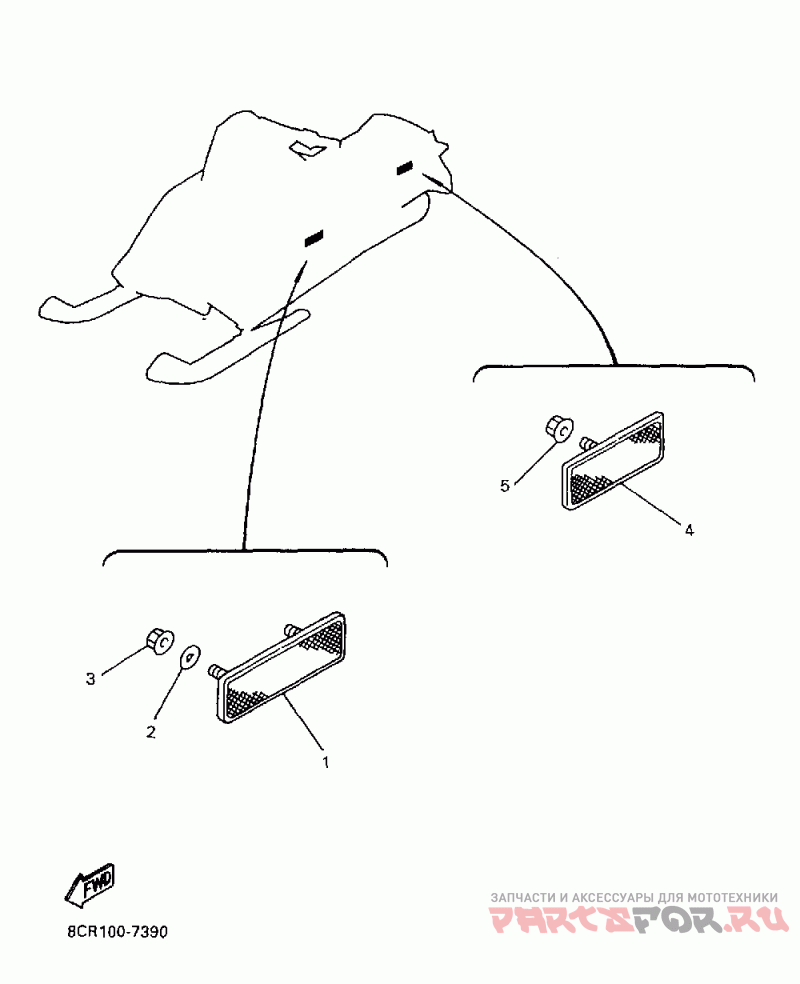 5
4
3
2
1
FWD
8CR100-7390
ЗАПЧАСТИ И АКСЕССУАРЫ ДЛЯ МОТОТЕХНИКИ
PARTSFOR.RU