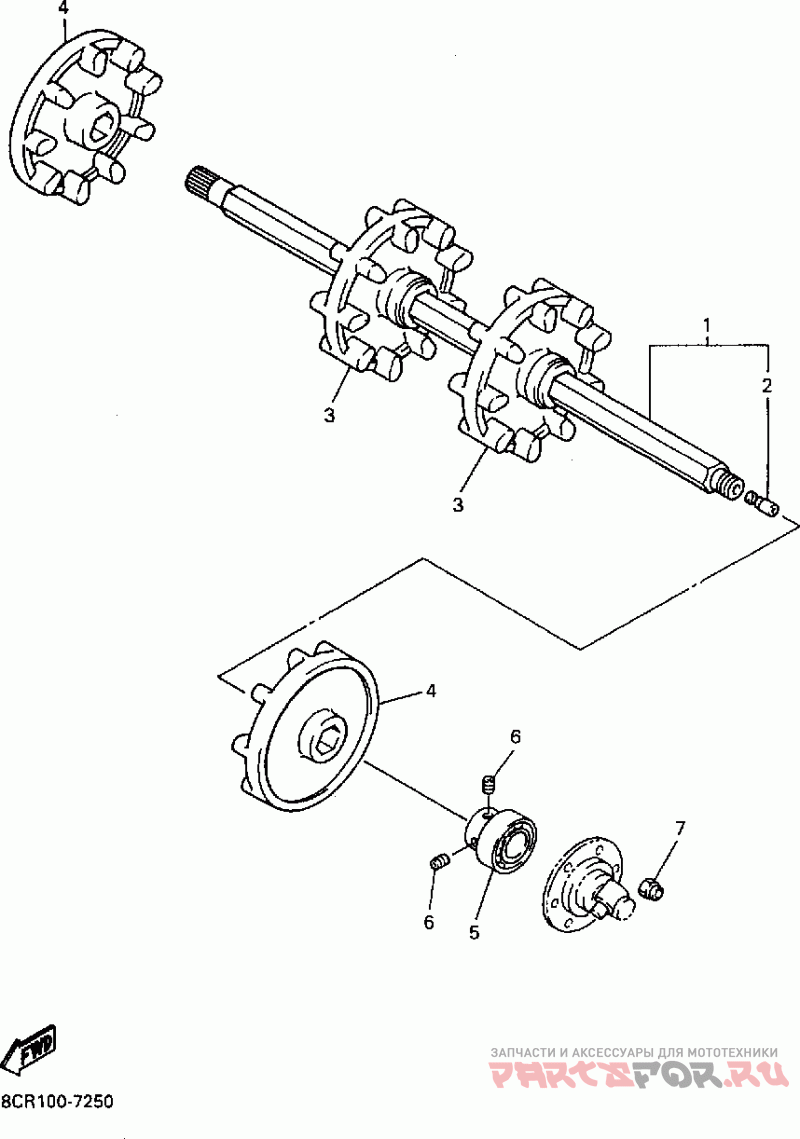 4
1
2
3
3
4
6
7
6
5
FWD
8CR100-7250
ЗАПЧАСТИ И АКСЕССУАРЫ ДЛЯ МОТОТЕХНИКИ
PARTSFOR.RU