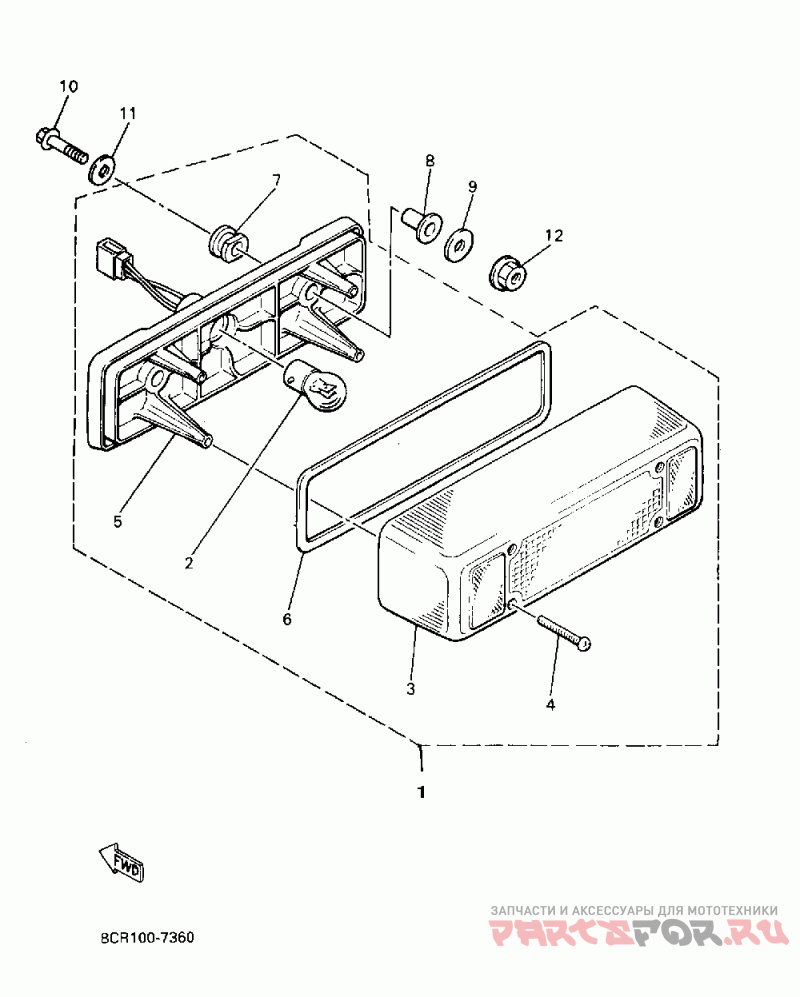 10
11
7
8
9
12
5
2
6
3
4
1
FWD
8CR100-7360
ЗАПЧАСТИ И АКСЕССУАРЫ ДЛЯ МОТОТЕХНИКИ
PARTSFOR.RU