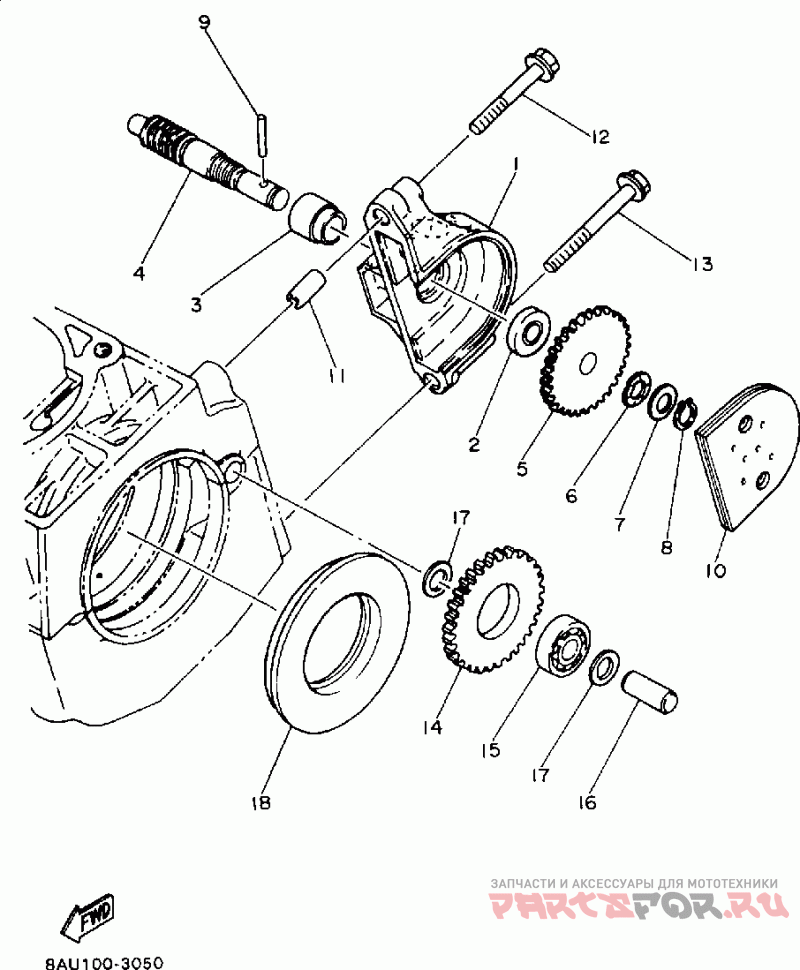 9
12
1
13
4
3
11
2
5
6
7
8
10
17
14
15
17
16
18
FWD
8AU100-3050
ЗАПЧАСТИ И АКСЕССУАРЫ ДЛЯ МОТОТЕХНИКИ
PARTSFOR.RU